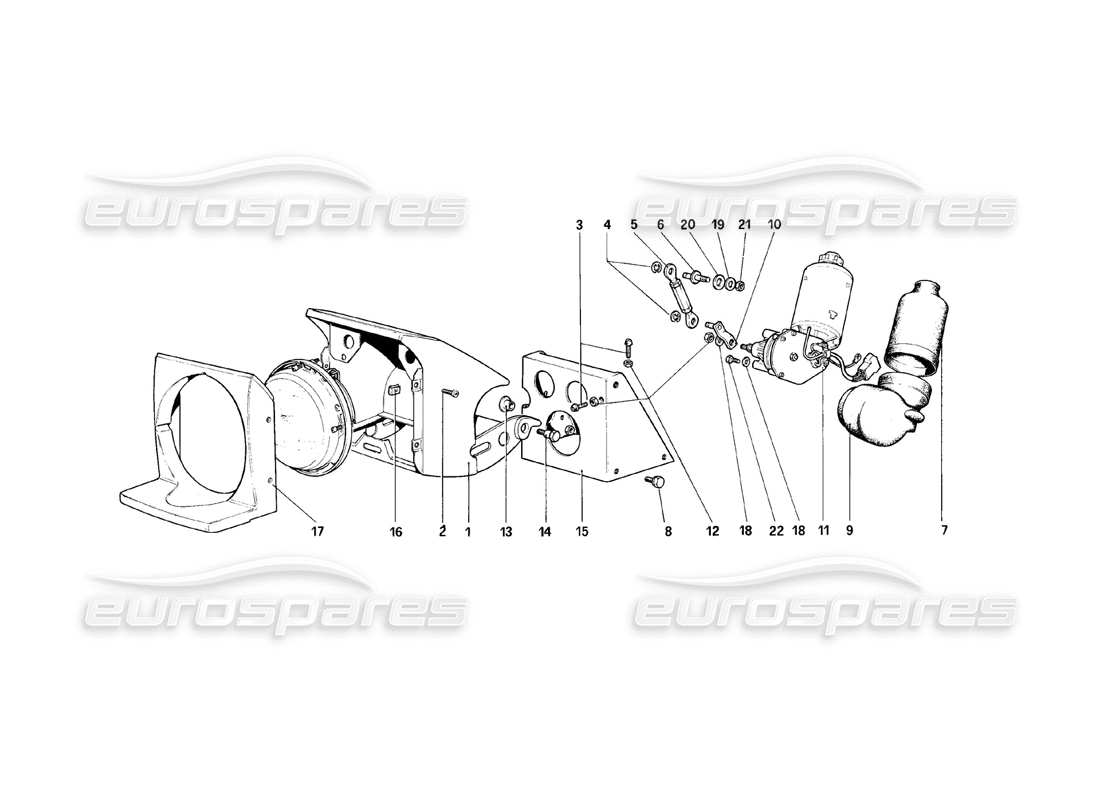 eurospares eurospares

3 4 5 6 20 19 21 10

17 16 2 1 13 14 15 8 12 18 22 18 11 9 7

eurospares eurospares