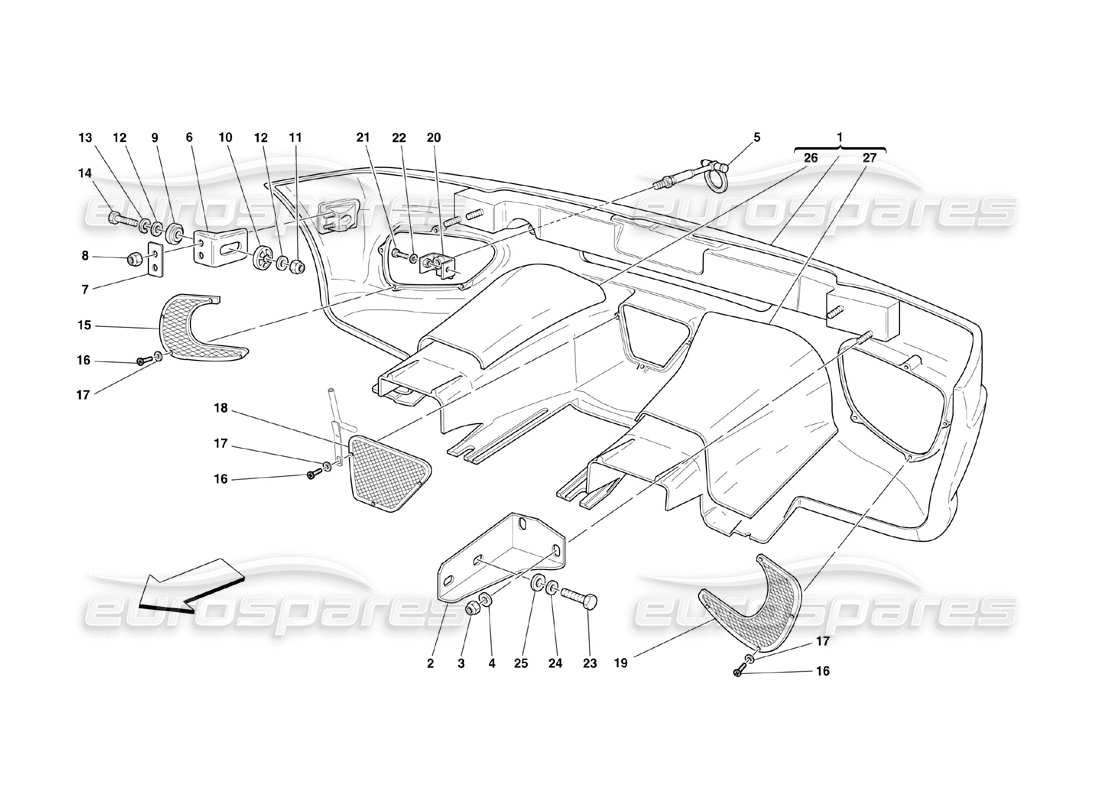 13 12 9 6 10 12 11 21 22 20 5 1 26 27

14

8

7

15

16

17

18

17

16

2 3 4 25 24 23 19

17

16

eurospares eurospares eurospares eurospares