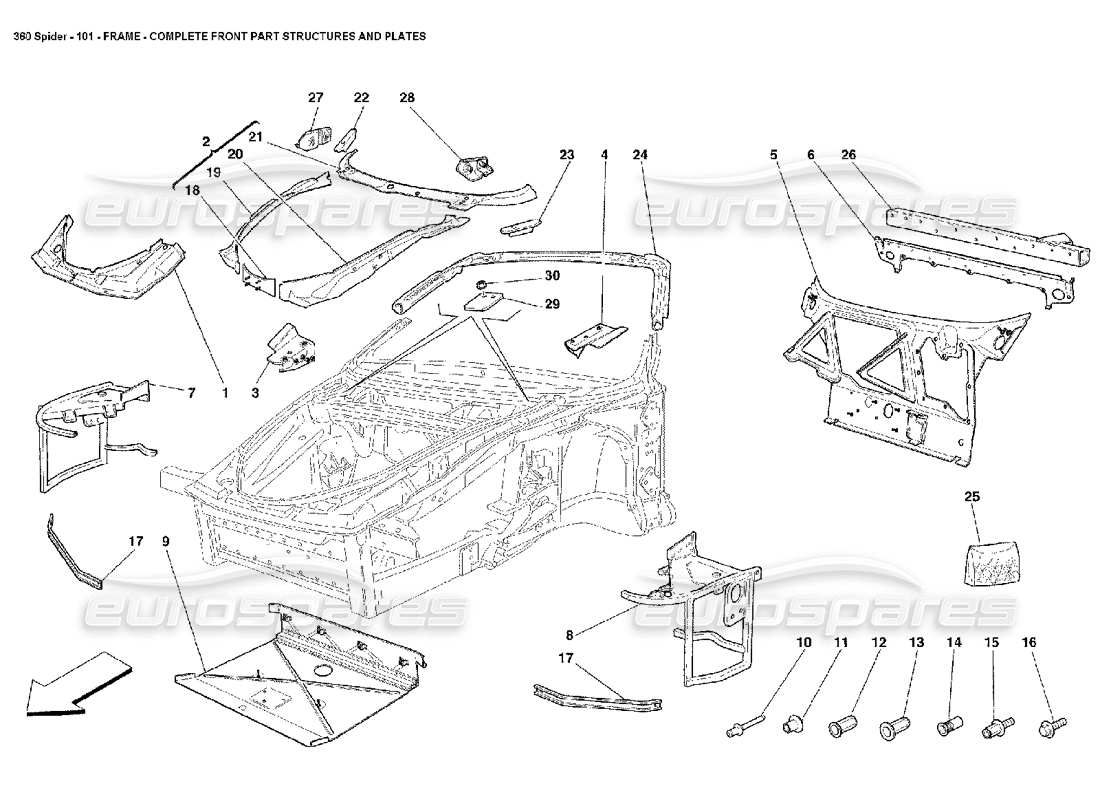 360 Spider - 101 - FRAME - COMPLETE FRONT PART STRUCTURES AND PLATES

27 22 28
2
21
20
19
18
23 4 24
5 6 26
eurospares eurospares
30
29
7 1 3
25
17 9
eurospares eurospares
8
17
10 11 12 13 14 15 16