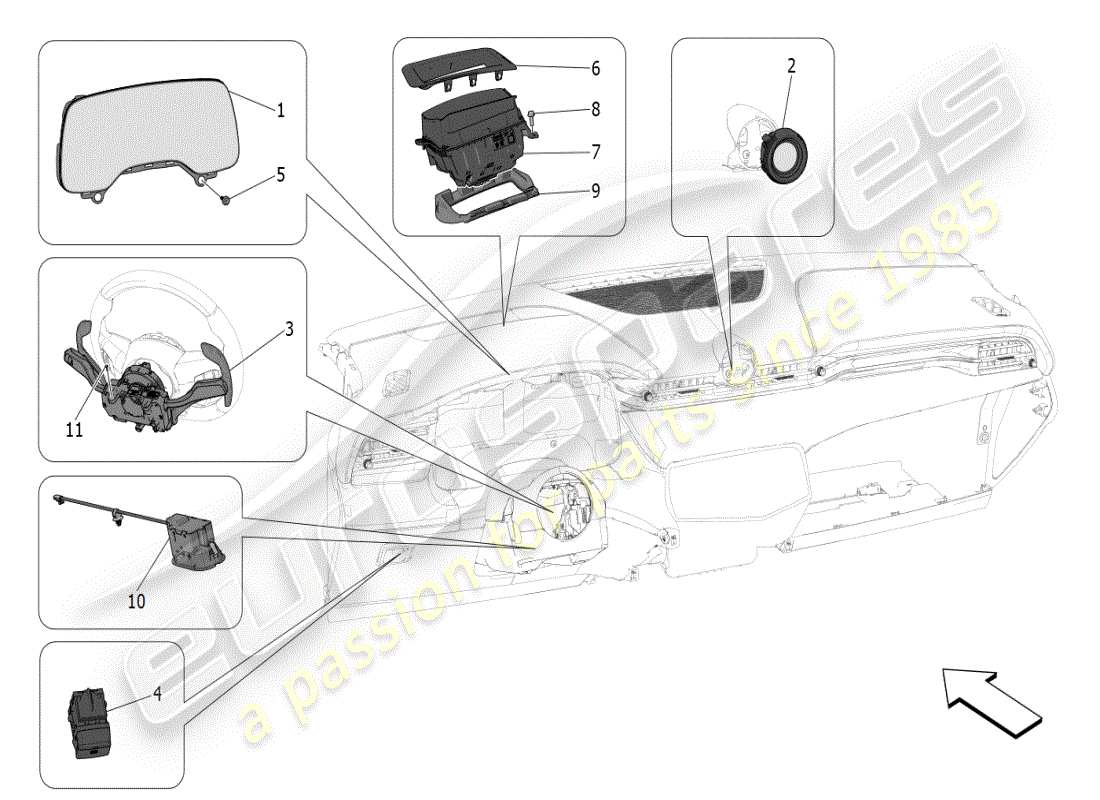 1
5
6
8
7
9
2
3
11
10
4
eurospares
a passion for parts since 1985