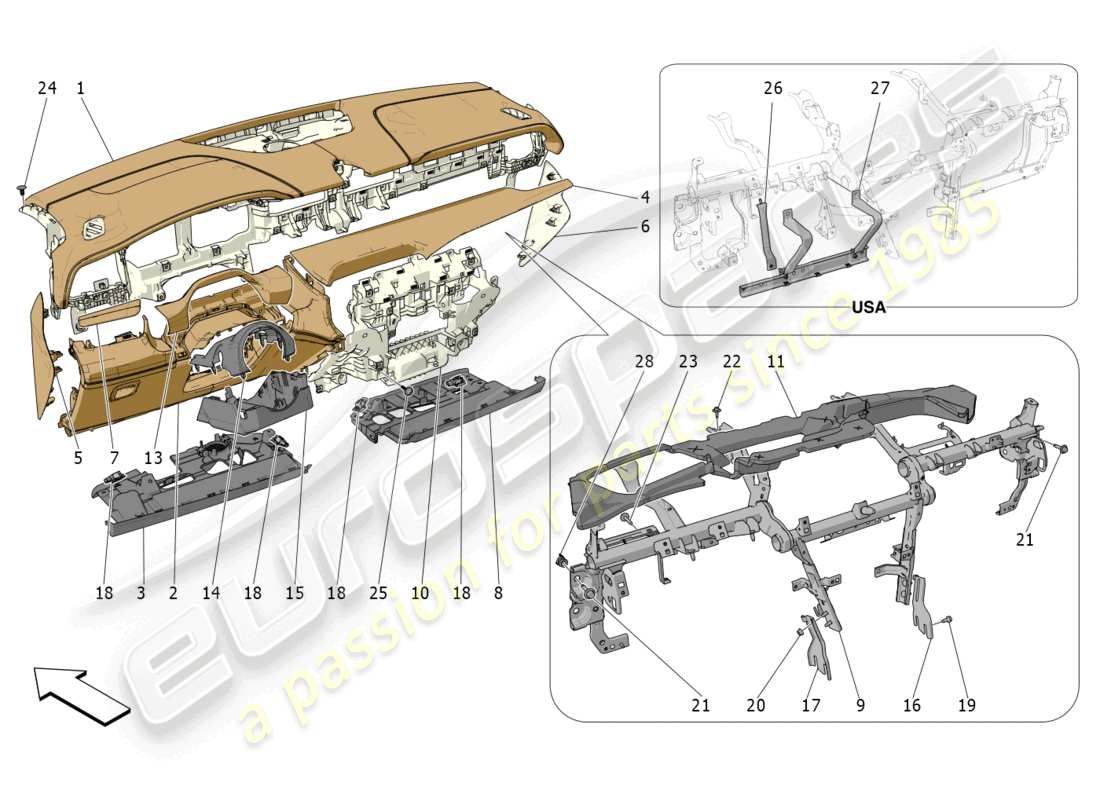 24 1
4
6
5 7 13
18 3 2 14 18 15 18 25 10 18 8
26 27
USA
28 23 22 11
21
21 20 17 9 16 19
eurospares
a passion for parts since 1985