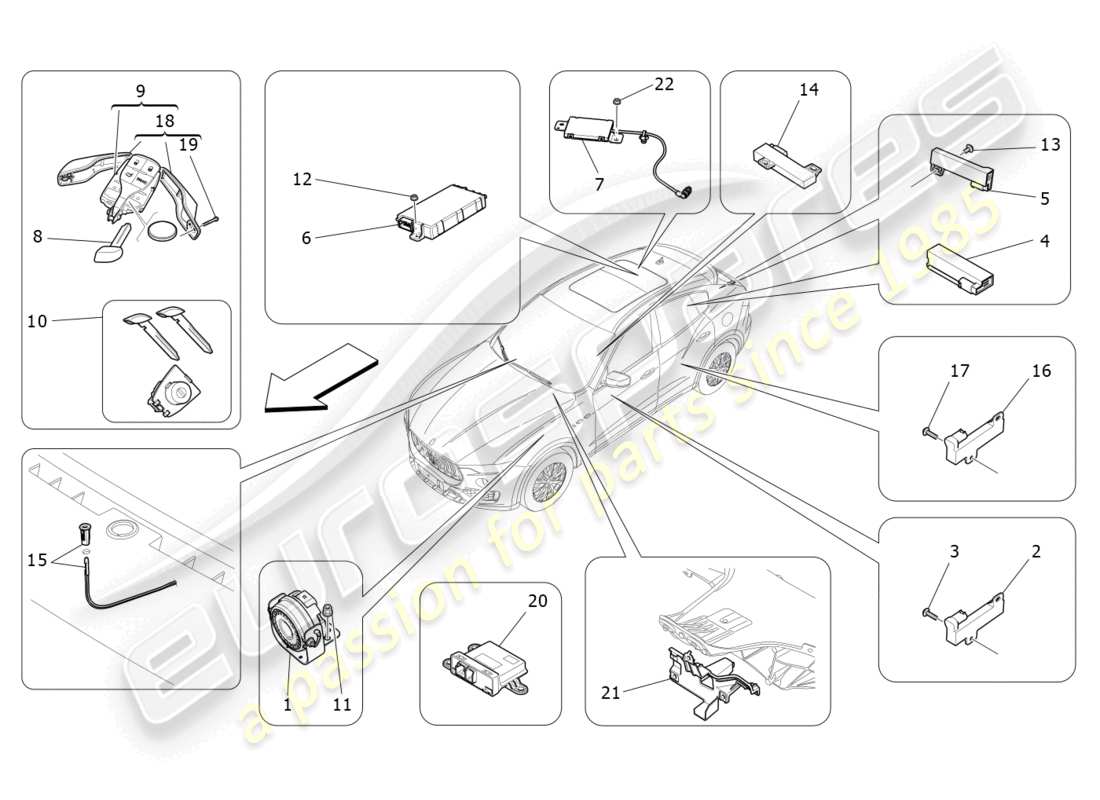 9
18
19
8
10
12
6
22
7
14
13
5
4
17
16
3
2
15
1
11
20
21
eurospares
a passion for parts since 1985