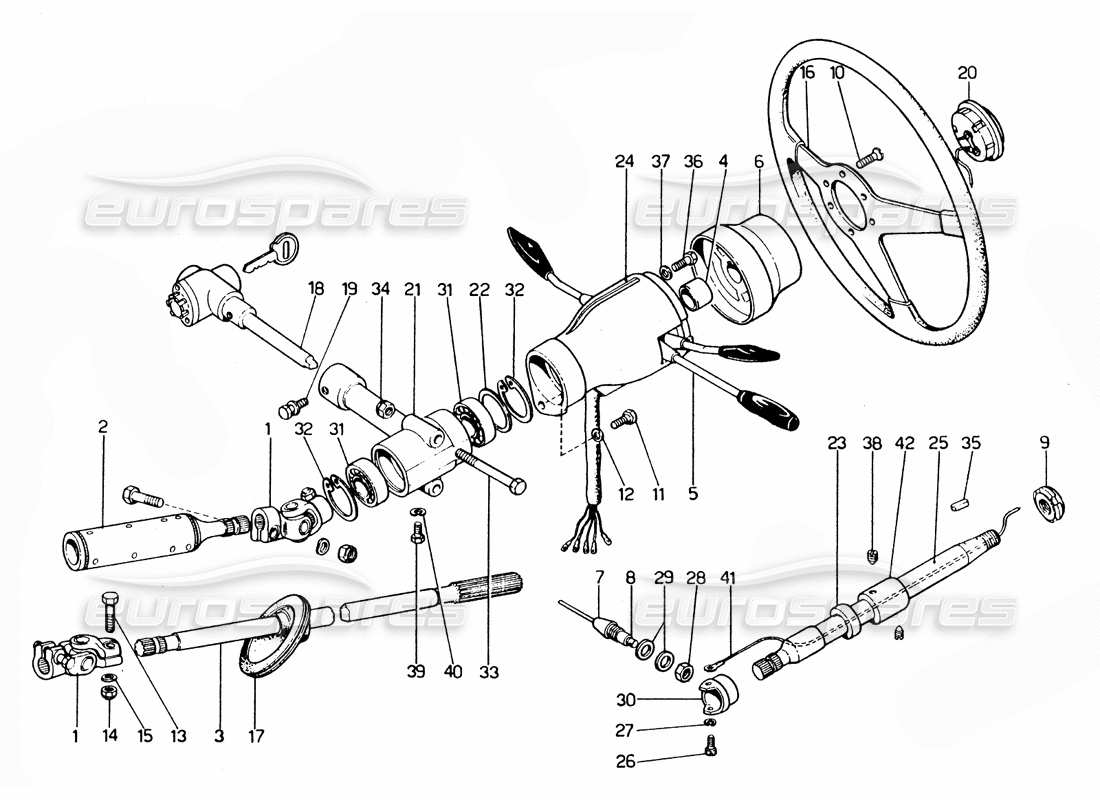 eurospares
eurospares
eurospares
eurospares

16 10 20
24 37 36 4 6
18 19 34 21 31 22 32
2 1 32 31
12 11 5
23 38 42 25 35 9
7 8 29 28 41
39 40 33
30
27
26
1 14 15 13 3 17