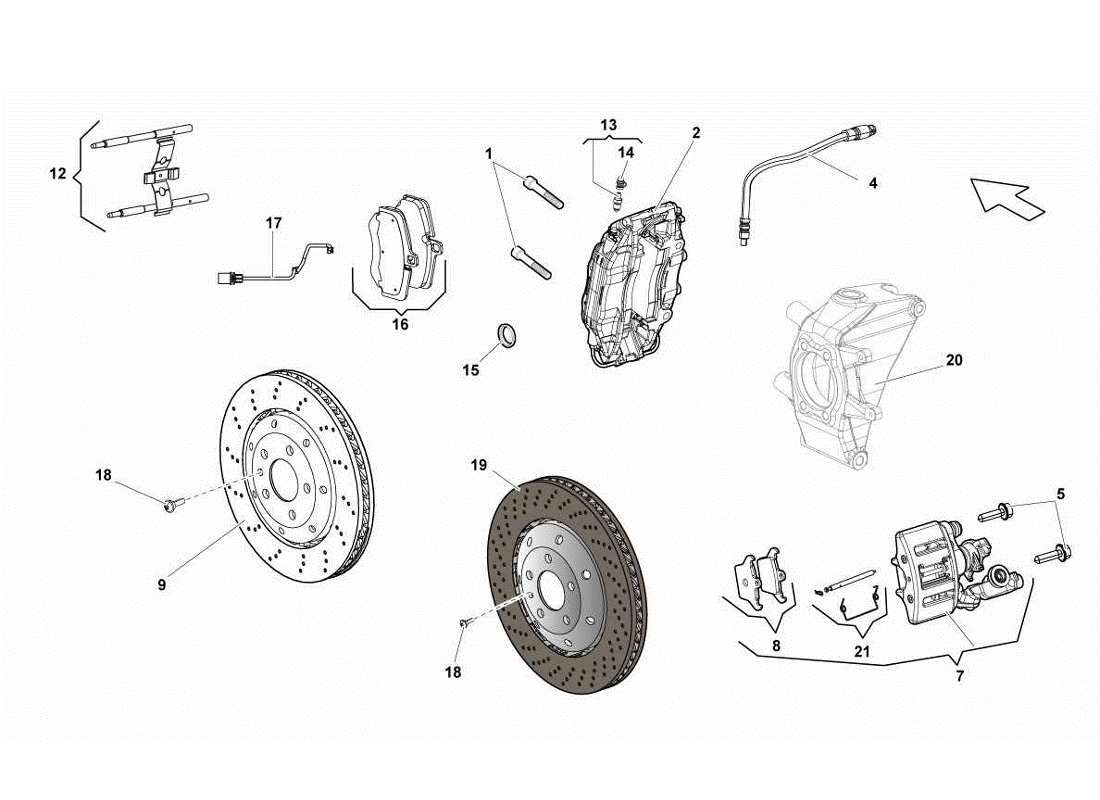 12
17
16
1
13
14
2
4
15
20
18
9
19
18
5
8
21
7