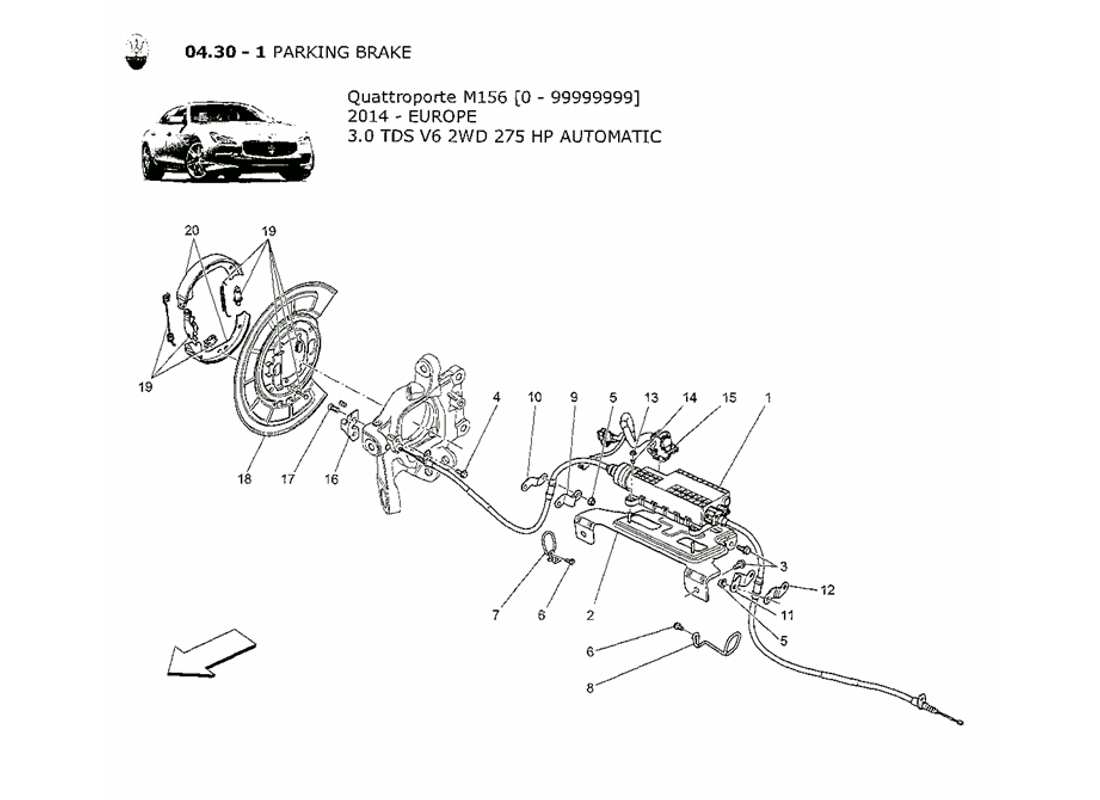 04.30 - 1 PARKING BRAKE

Quattroporte M156 [0 - 99999999]
2014 - EUROPE
3.0 TDS V6 2WD 275 HP AUTOMATIC

20
19
19
18
17
16
4
10
9
5
13
14
15
1
7
6
2
3
12
11
5
6
8