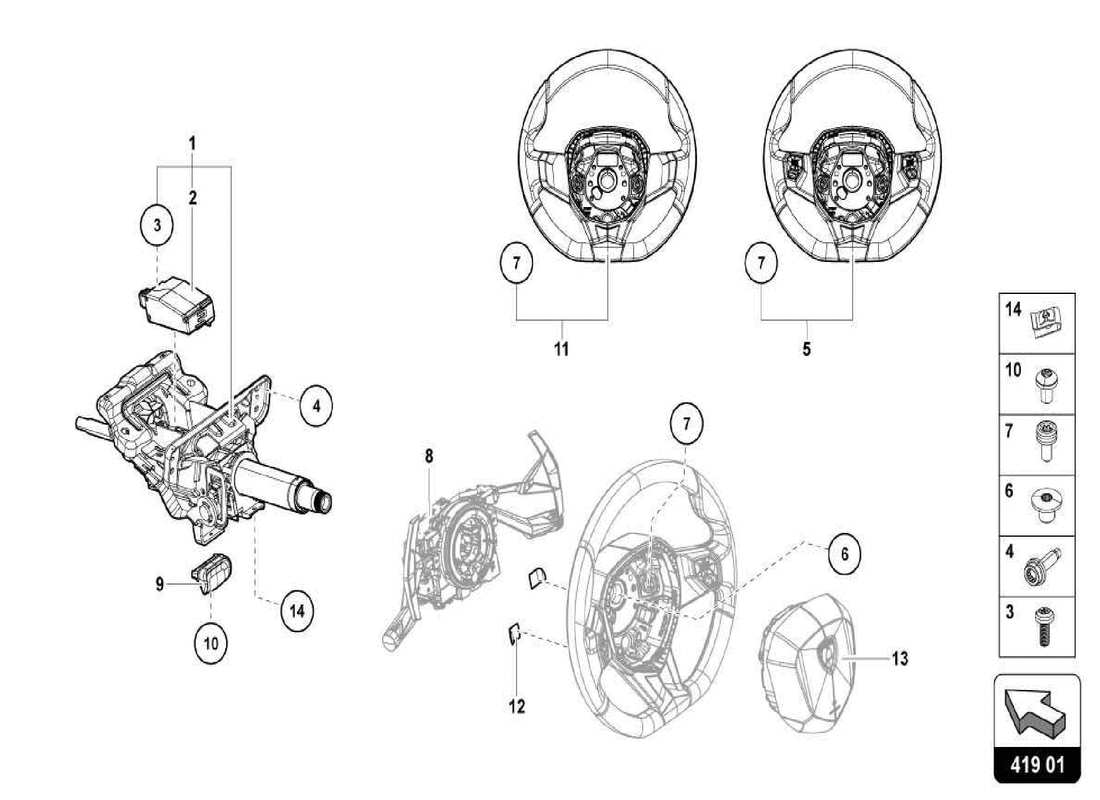 1
2
3
4
9
10
14
7
11
7
5
8
7
6
12
13
14
10
7
6
4
3
419 01