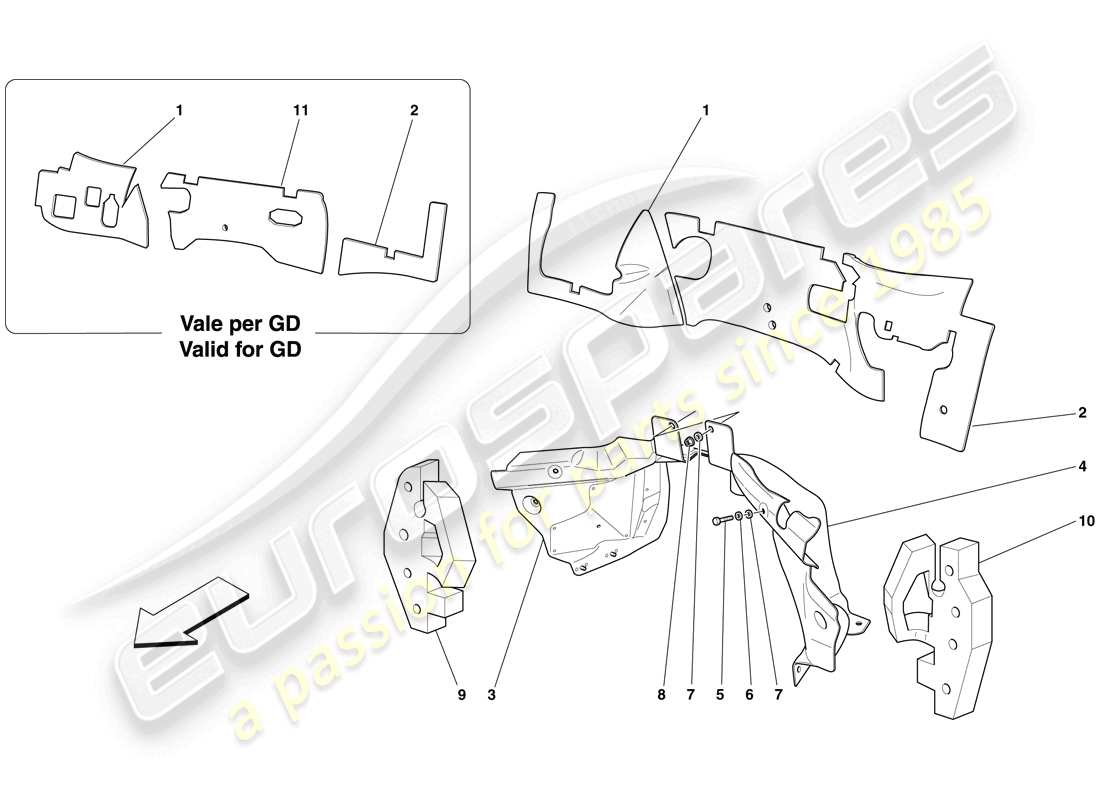 1
11
2
Vale per GD
Valid for GD
1
2
4
10
9
3
8
7
5
6
7
eurospares
a passion for parts since 1985