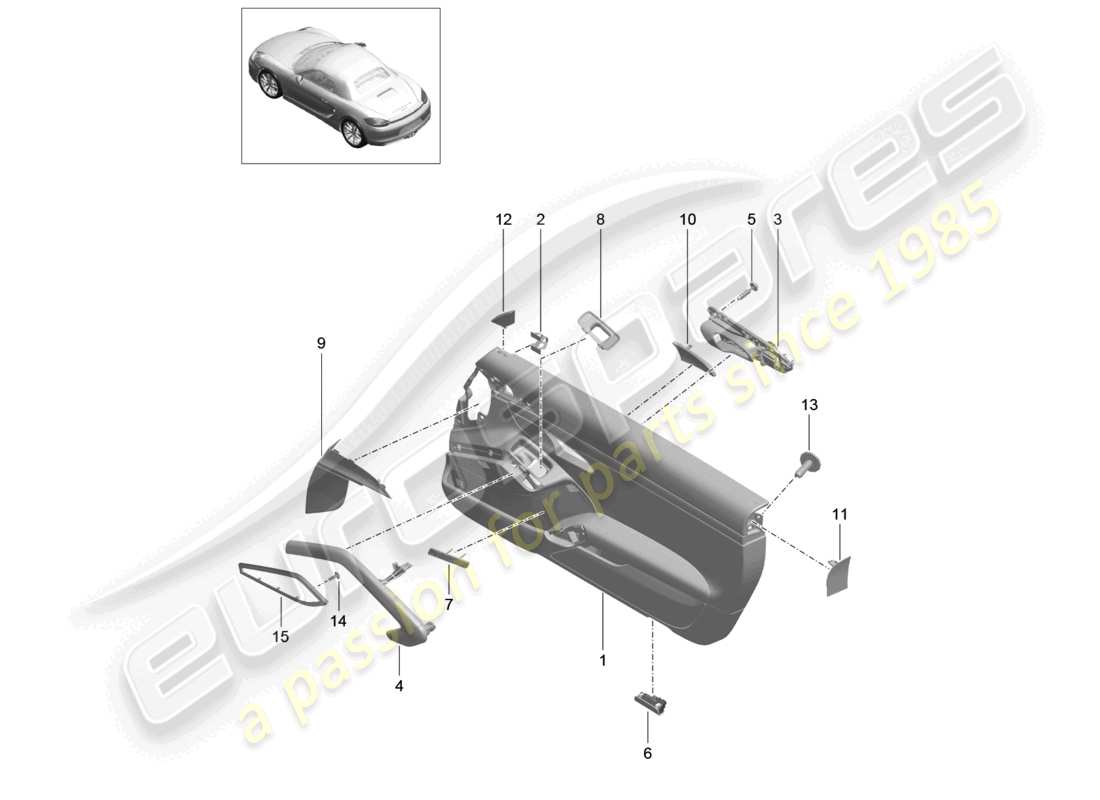 12
2
8
10
5
3
9
13
11
15
14
7
4
1
6
eurospares
a passion for parts since 1985