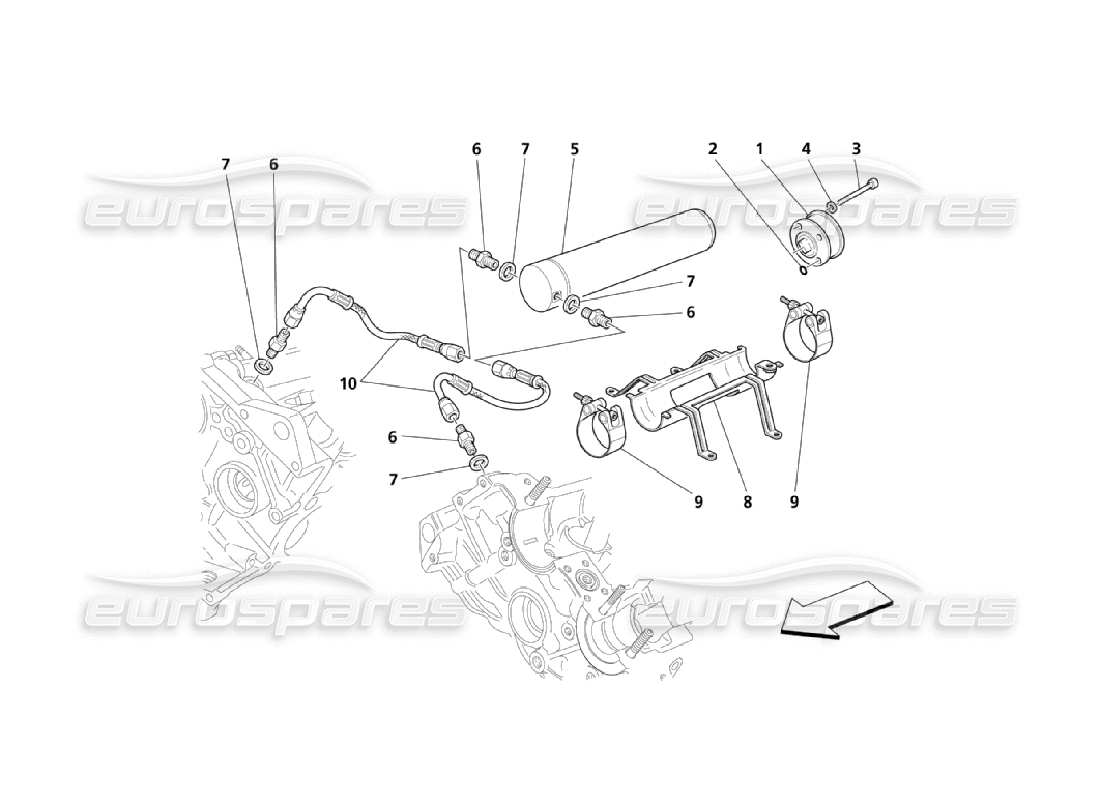 7
6
6
7
5
2
1
4
3
eurospares
eurospares
7
6
10
6
7
9
8
9
eurospares
eurospares