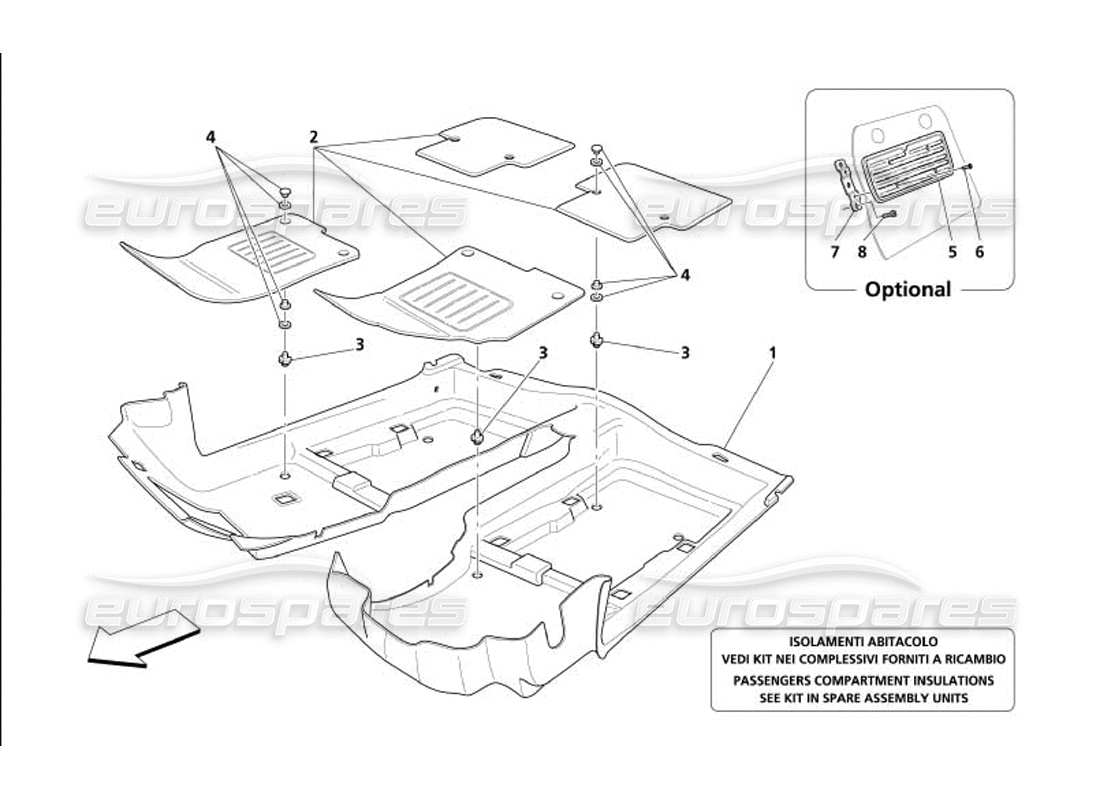 4
2
4
3
3
3
1
7
8
5
6
Optional
eurospares
eurospares
eurospares
eurospares

ISOLAMENTI ABITACOLO
VEDI KIT NEI COMPLESSIVI FORNITI A RICAMBIO
PASSENGERS COMPARTMENT INSULATIONS
SEE KIT IN SPARE ASSEMBLY UNITS