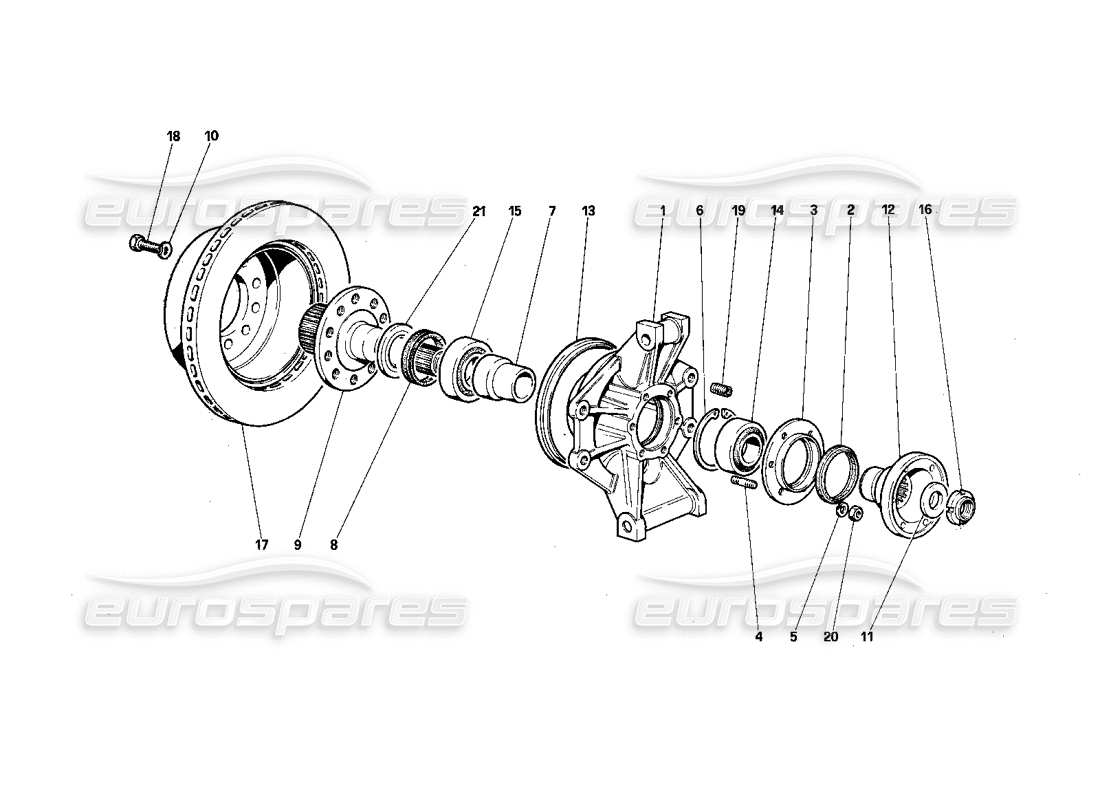 18
10
eurospares
eurospares
21
15
7
13
1
6
19
14
3
2
12
16
17
9
8
4
5
20
11
eurospares
eurospares