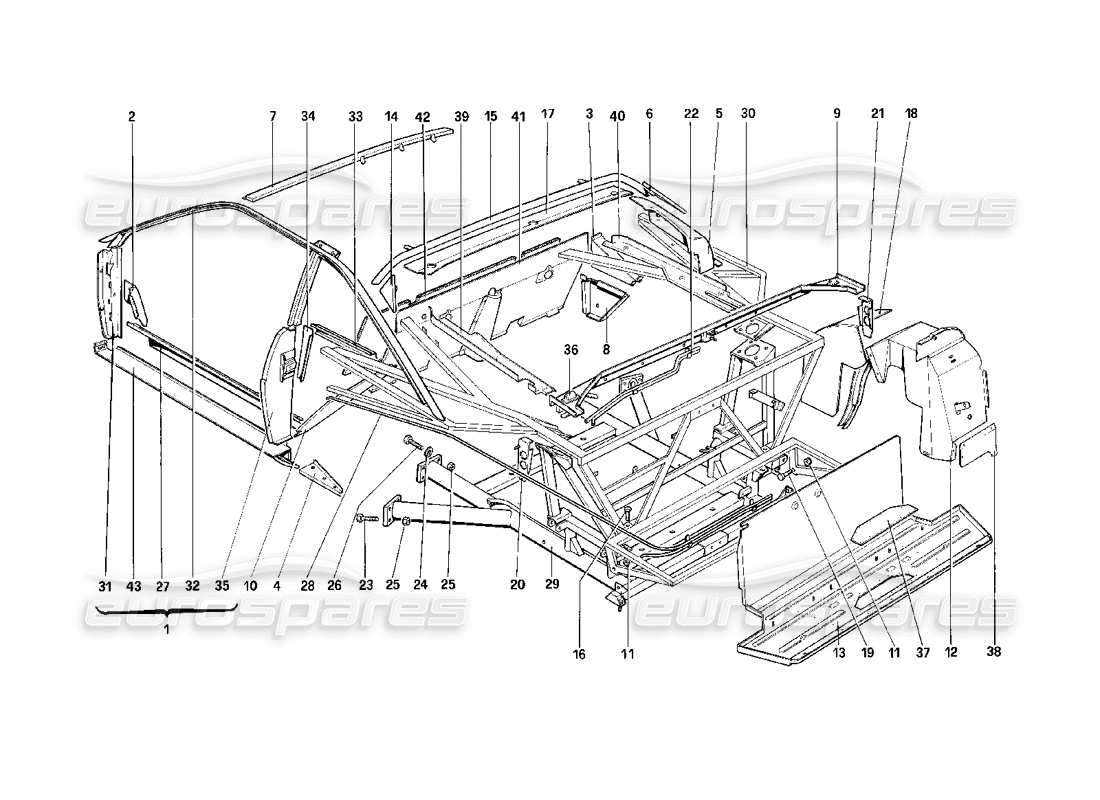 2 7 34 33 14 42 39 15 41 17 3 40 6 22 5 30 9 21 18

eurospares eurospares

36 8

31 43 27 32 35 10 4 28 26 23 25 24 25 20 29 16 11 13 19 11 37 12 38

1

eurospares eurospares