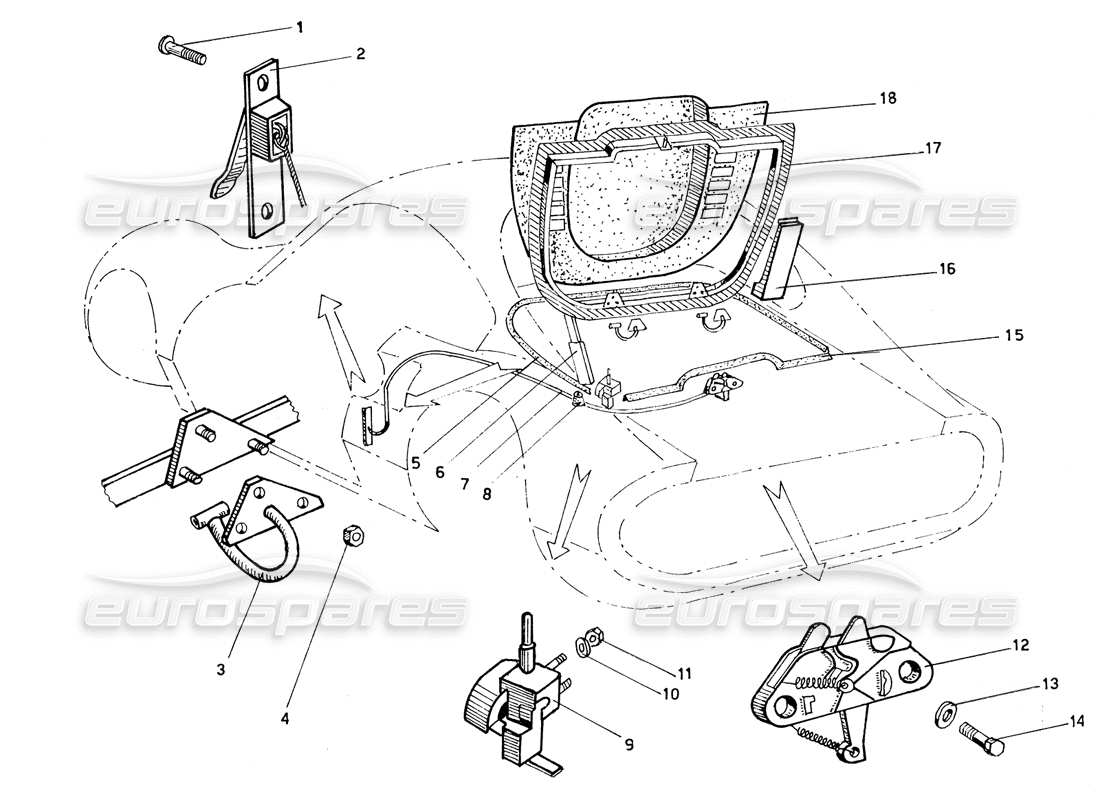 1
2
18
17
16
15
5
6
7
8
3
4
11
10
9
12
13
14
eurospares
eurospares
eurospares
eurospares