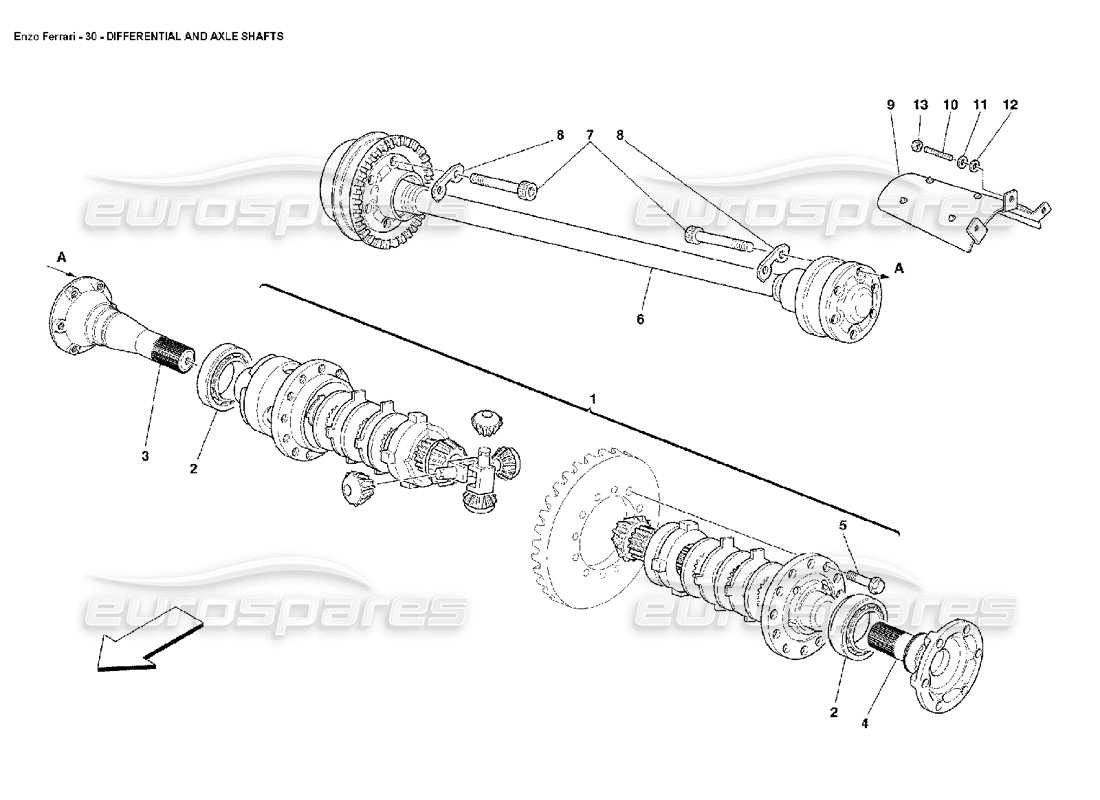 Enzo Ferrari - 30 - DIFFERENTIAL AND AXLE SHAFTS

9 13 10 11 12

8 7 8

eurospares eurospares

A

A

6

1

3 2

5

eurospares eurospares

2 4