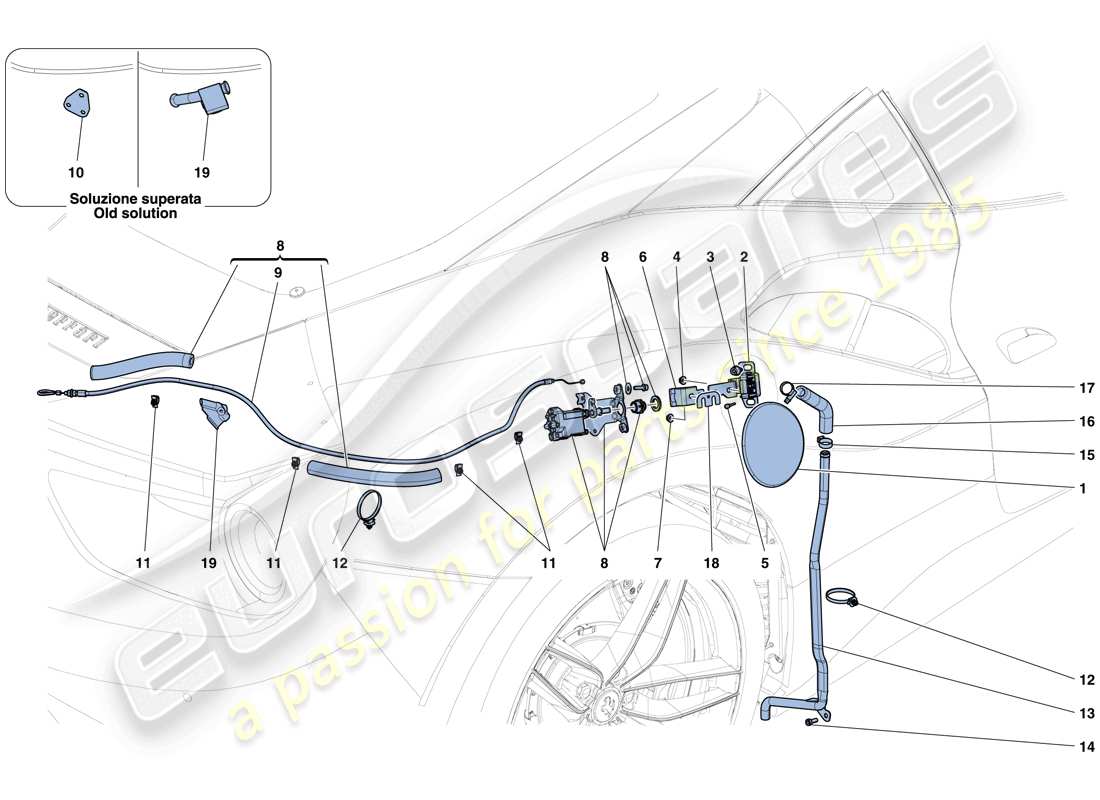 10
19
Soluzione superata
Old solution

8
9
8
6
4
3
2
17
16
15
1
11
19
11
12
11
8
7
18
5
12
13
14

eurospares
a passion for parts since 1985