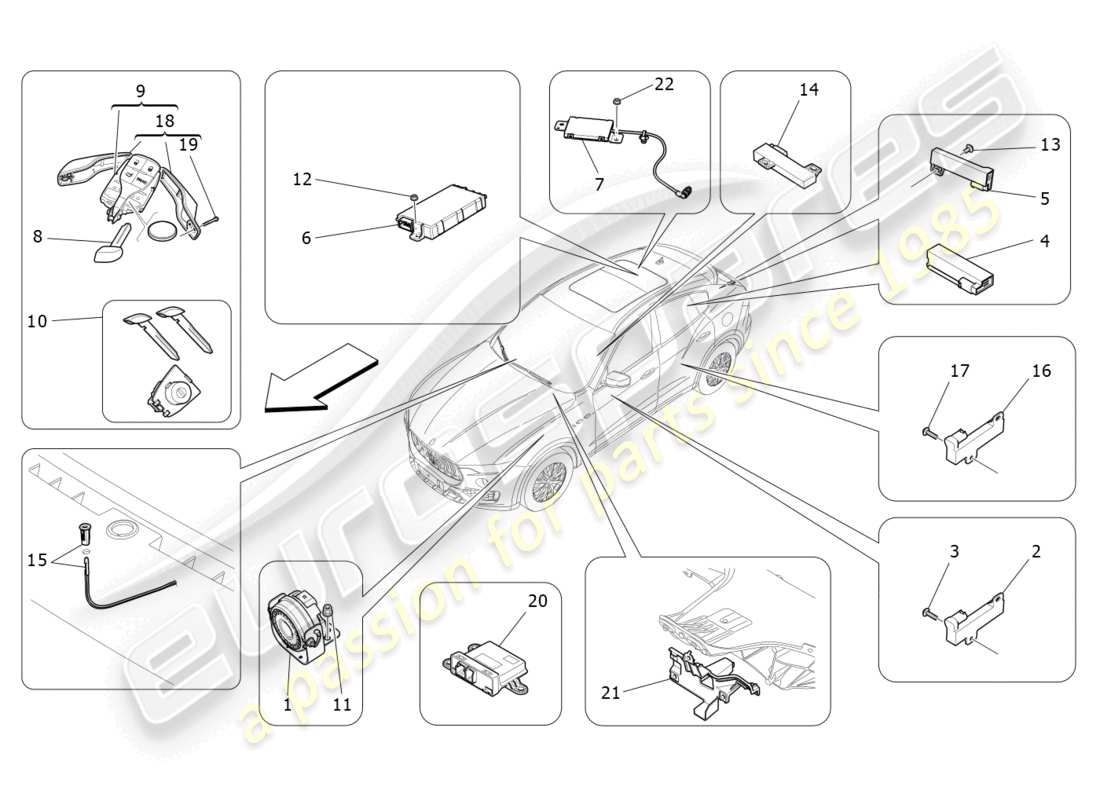 9
18
19
8
10
12
6
22
7
14
13
5
4
17
16
3
2
15
1
11
20
21
eurospares
a passion for parts since 1985