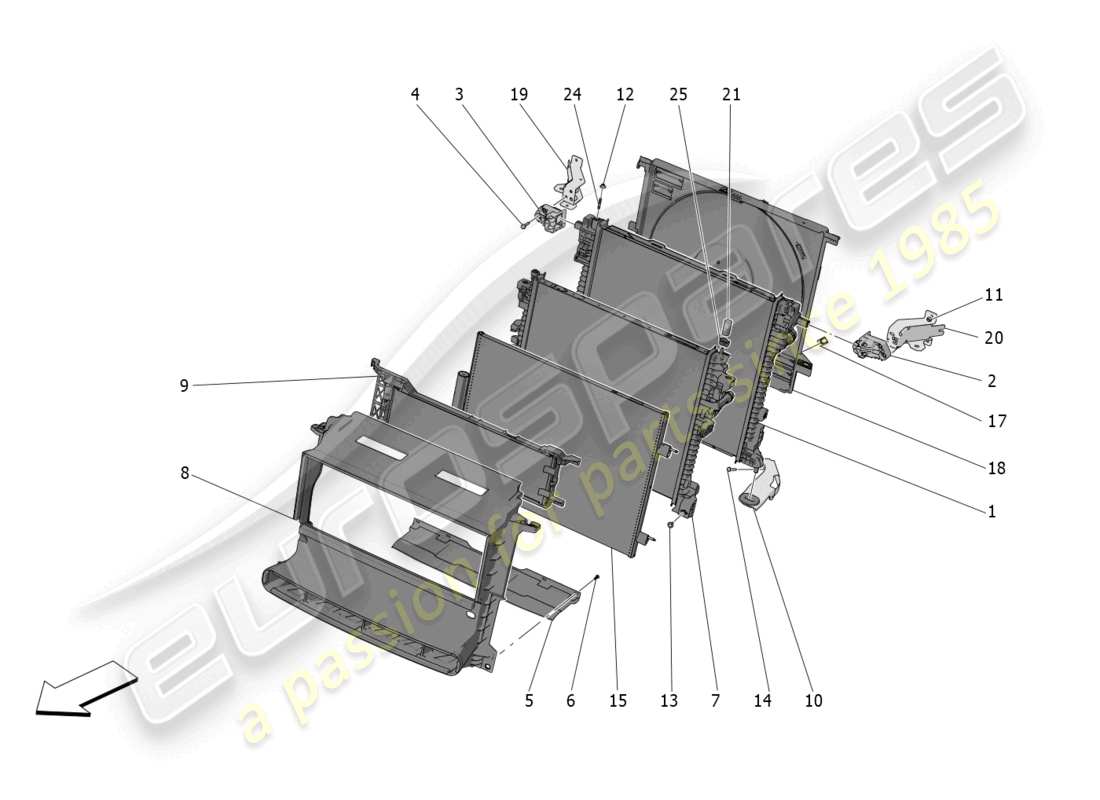 4 3 19 24 12 25 21

11
20
2
17
18
1

9
8

5 6 15 13 7 14 10

eurospares
a passion for parts since 1985