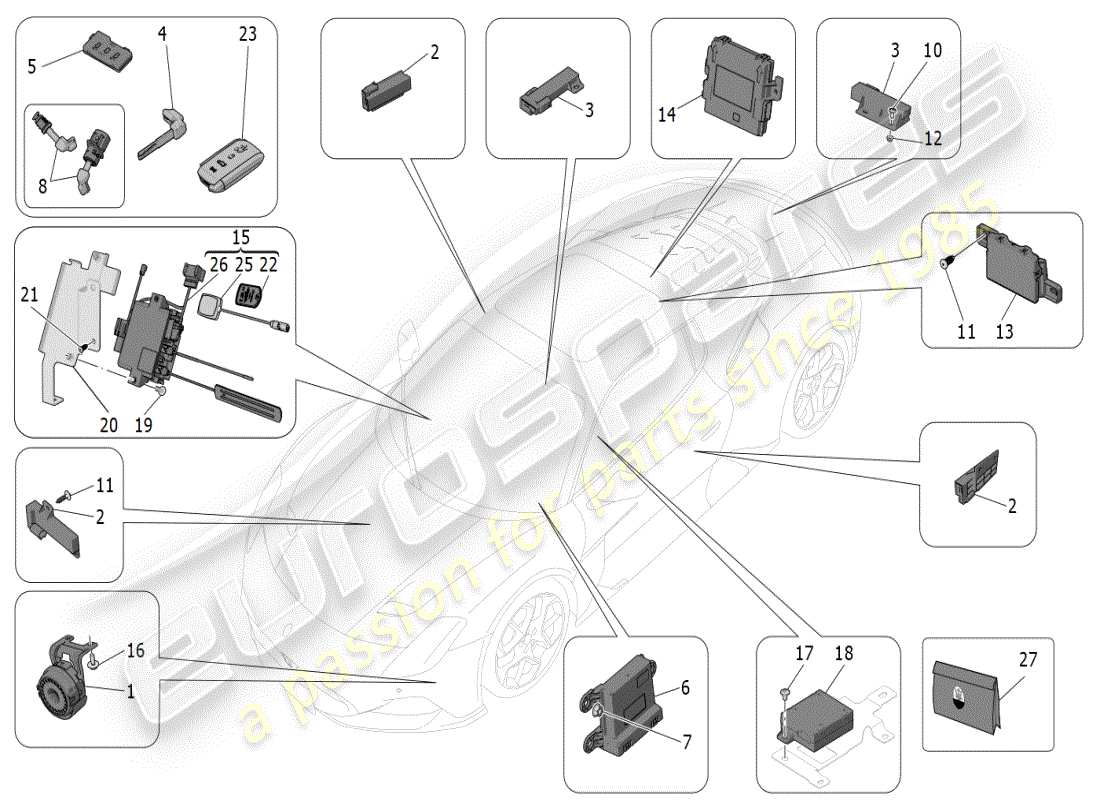 5
4
23
8
2
3
14
3
10
12
15
26
25
22
21
20
19
11
13
11
2
2
16
1
6
7
17
18
27
eurospares
a passion for parts since 1985