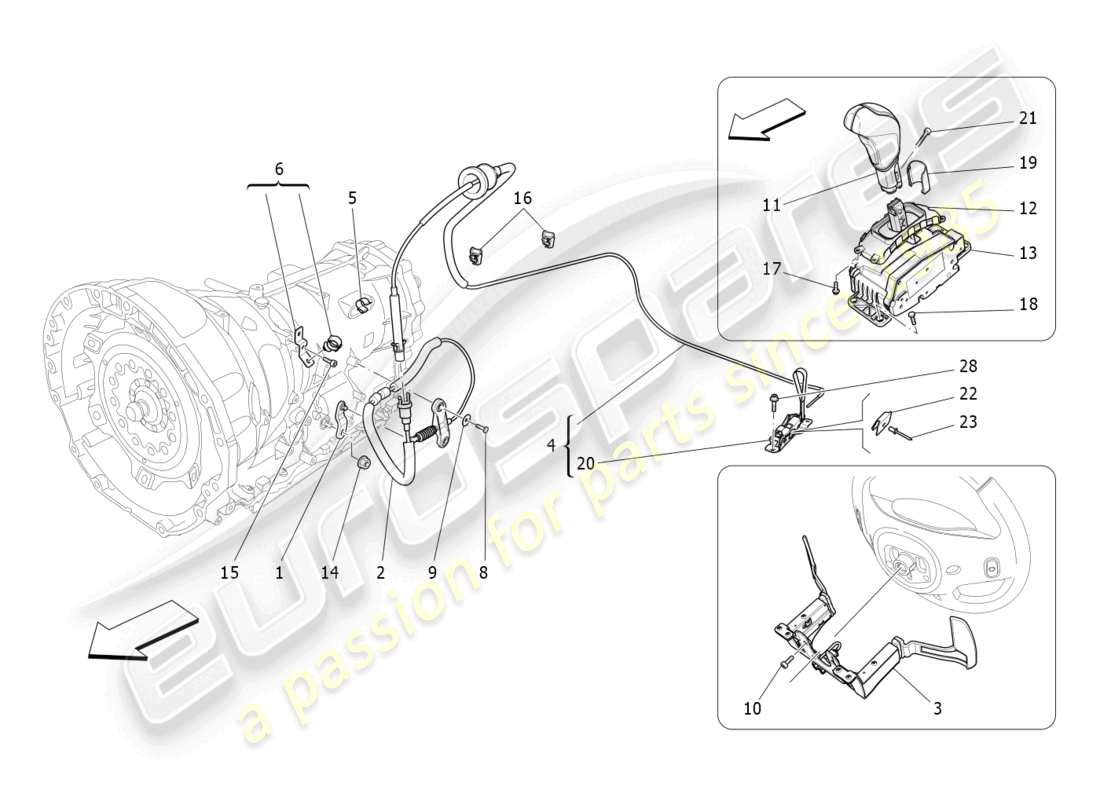 6
5
16
21
19
11
12
13
17
18
28
22
23
4
20
15
1
14
2
9
8
10
3
eurospares
a passion for parts since 1985