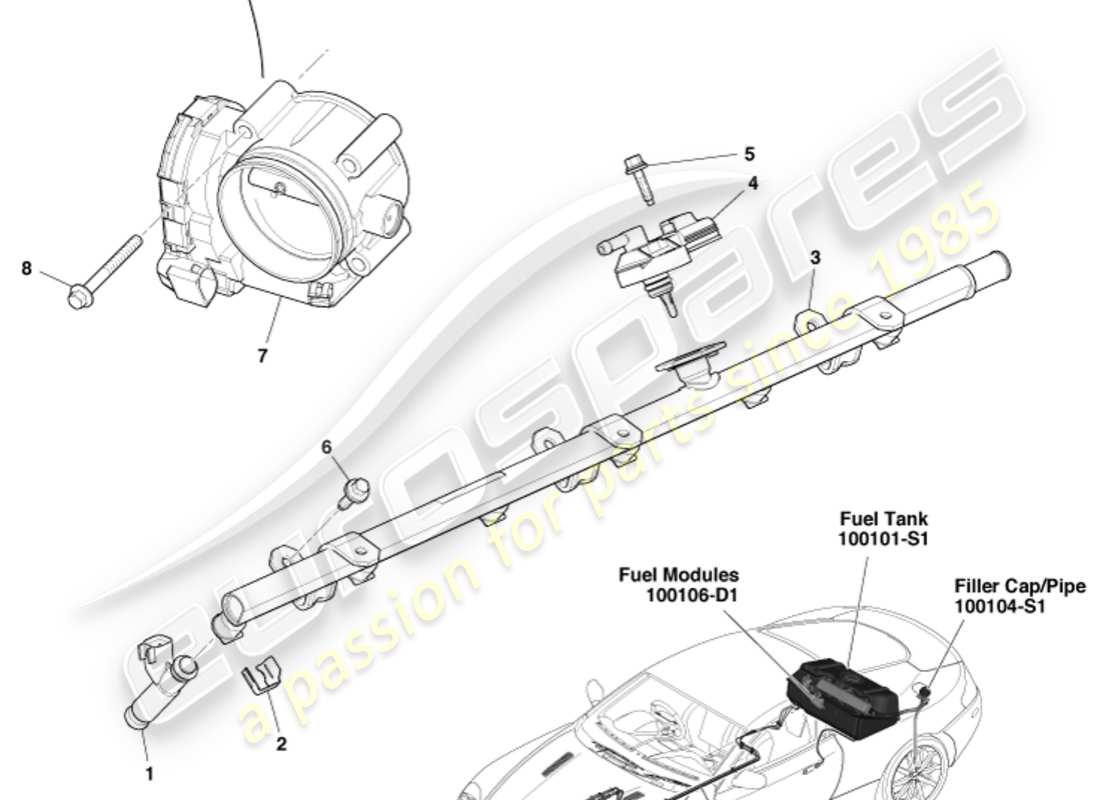 5
4
3
8
7
6
Fuel Tank
100101-S1
Fuel Modules
100106-D1
Filler Cap/Pipe
100104-S1
2
1
eurospares
a passion for parts since 1985