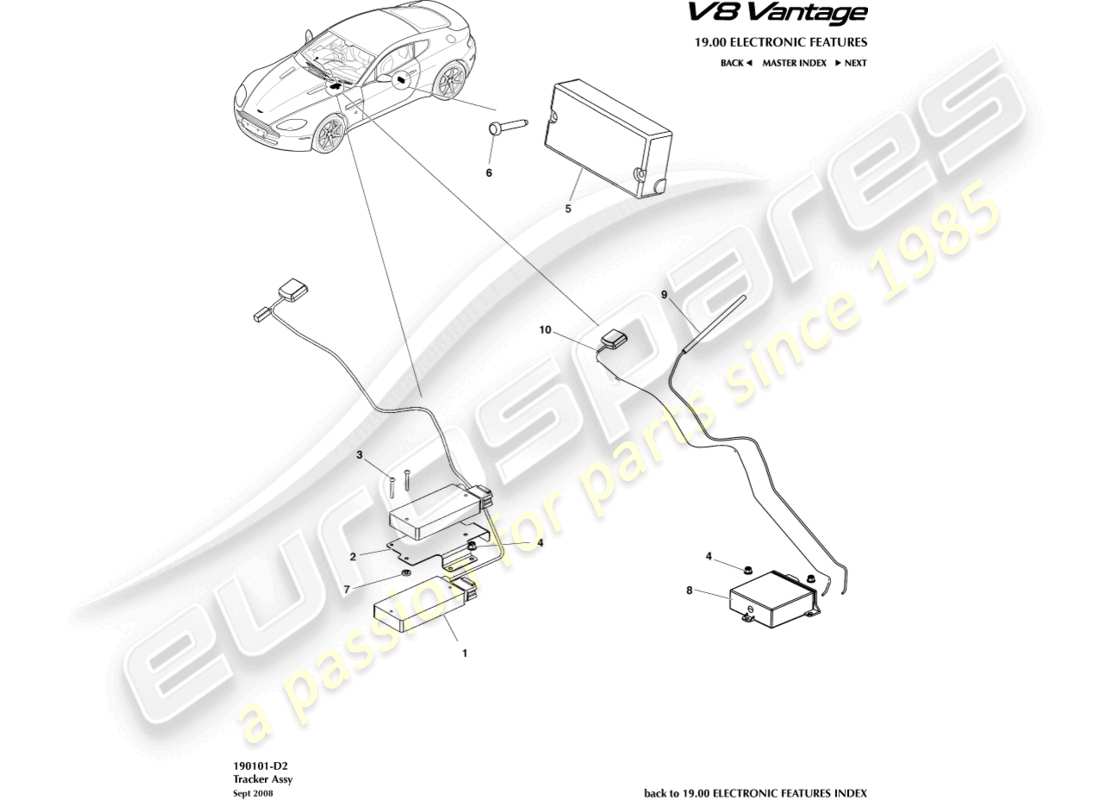 V8 Vantage

19.00 ELECTRONIC FEATURES

BACK ◄ MASTER INDEX ► NEXT

6

5

9

10

3

2

4

7

1

4

8

eurospares

a passion for parts since 1985

190101-D2
Tracker Assy
Sept 2008

back to 19.00 ELECTRONIC FEATURES INDEX