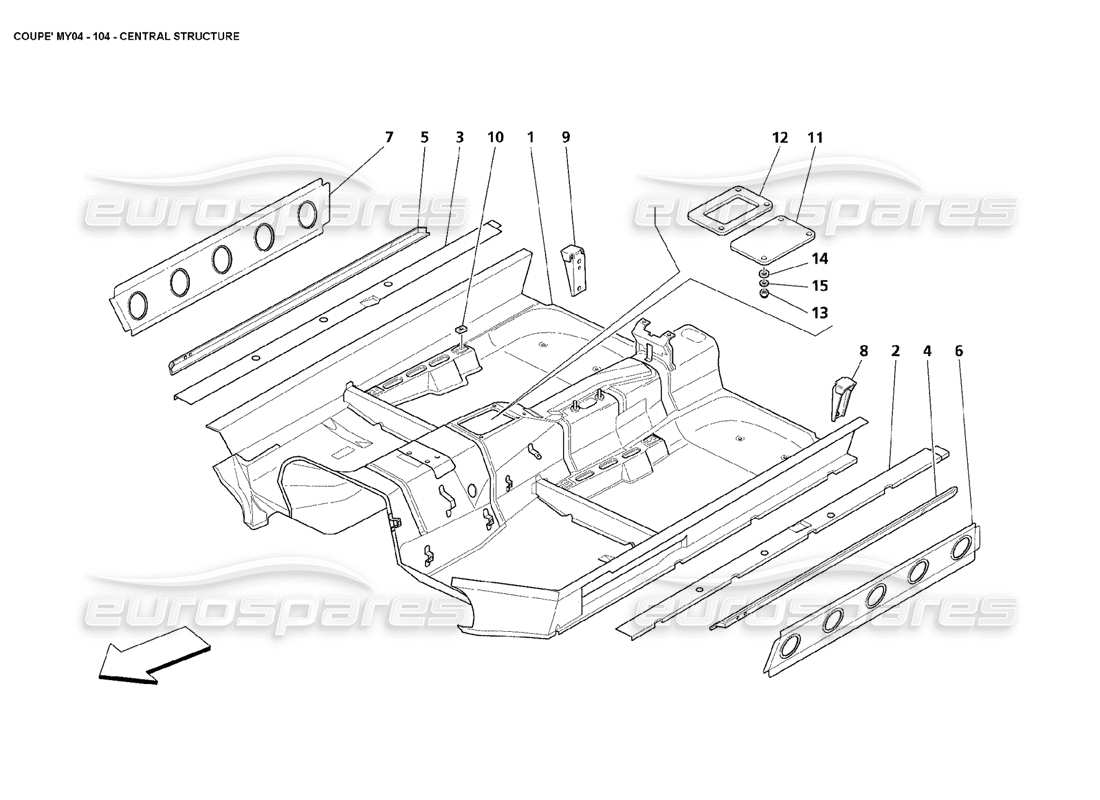 COUPE' MY04 - 104 - CENTRAL STRUCTURE

7 5 3 10 1 9 12 11

14

15

13

8 2 4 6

eurospares eurospares eurospares eurospares