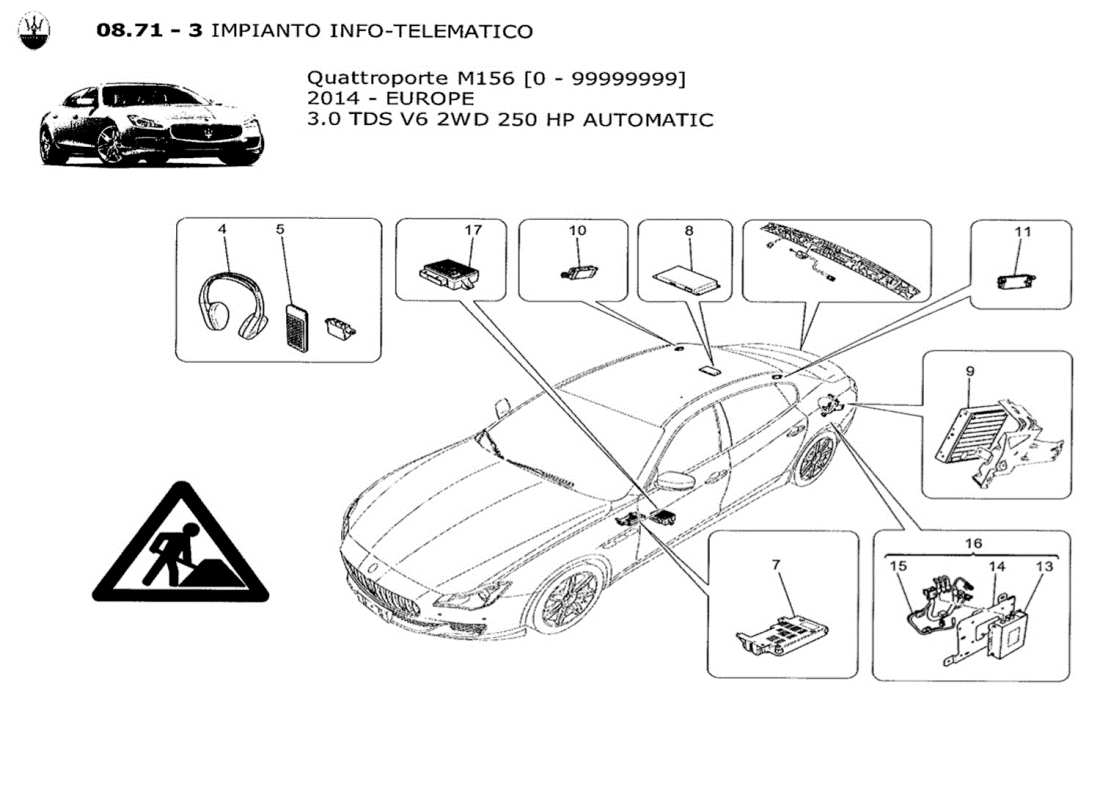 08.71 - 3 IMPIANTO INFO-TELEMATICO

Quattroporte M156 [0 - 99999999]
2014 - EUROPE
3.0 TDS V6 2WD 250 HP AUTOMATIC

4
5
17
10
8
11
9
7
16
15
14
13