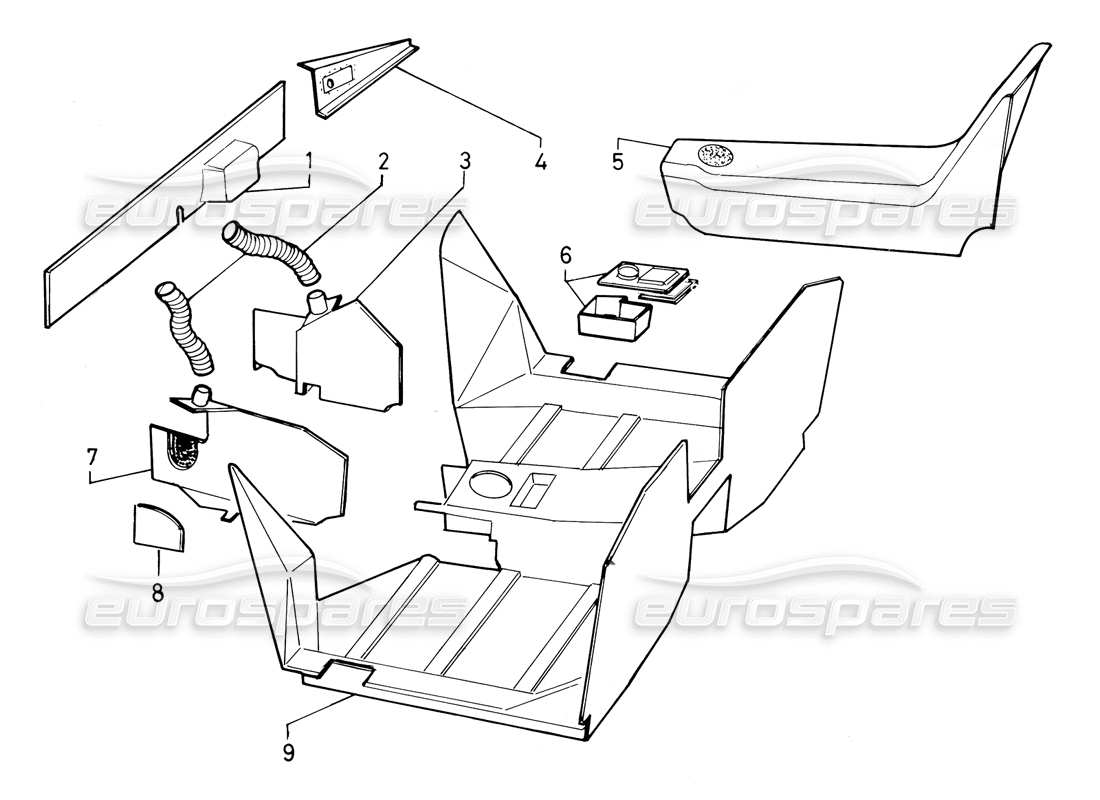 1
2
3
4
5
6
7
8
9
eurospares
eurospares
eurospares
eurospares