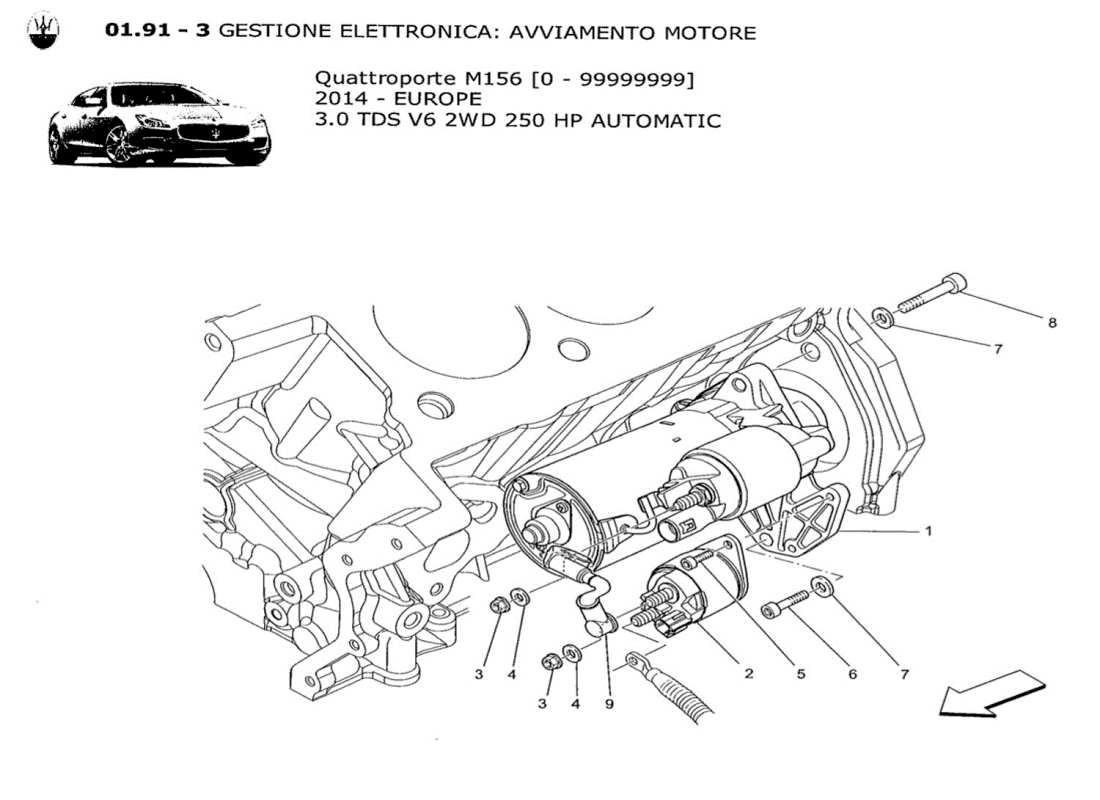 01.91 - 3 GESTIONE ELETTRONICA: AVVIAMENTO MOTORE

Quattroporte M156 [0 - 99999999]
2014 - EUROPE
3.0 TDS V6 2WD 250 HP AUTOMATIC

8
7
1
3
4
3
4
9
2
5
6
7