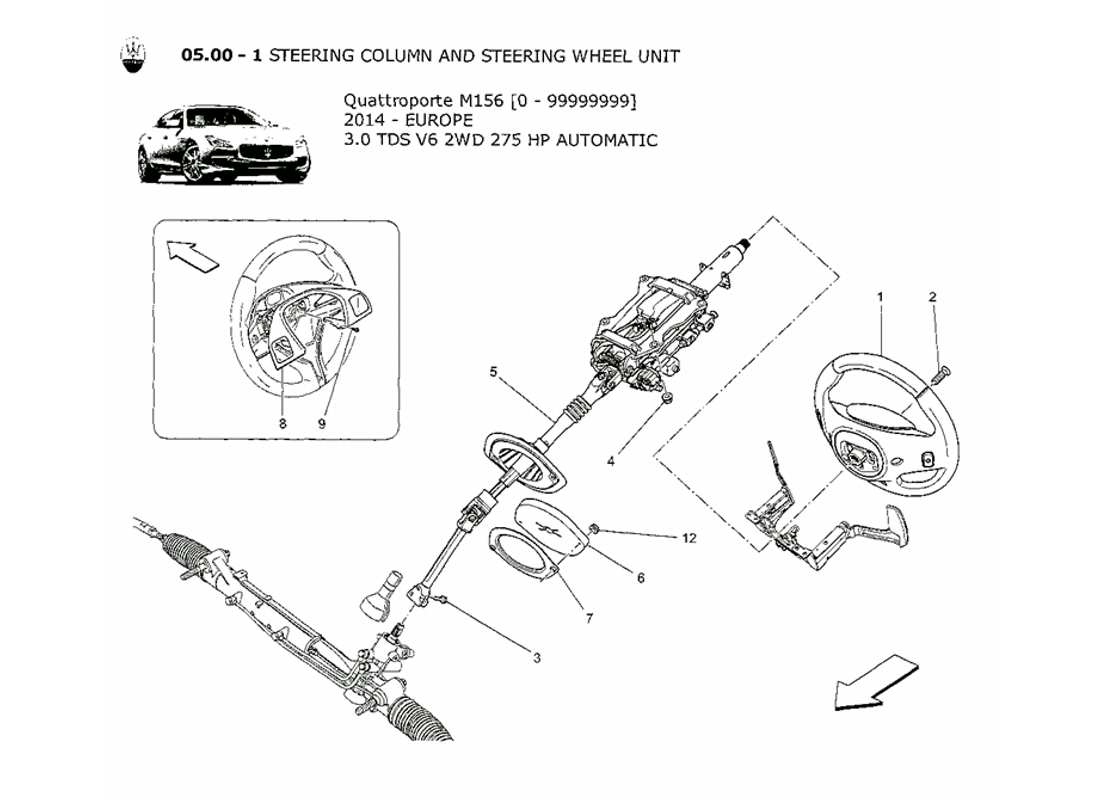 05.00 - 1 STEERING COLUMN AND STEERING WHEEL UNIT

Quattroporte M156 [0 - 99999999]
2014 - EUROPE
3.0 TDS V6 2WD 275 HP AUTOMATIC

8
9
5
4
1
2
12
6
7
3