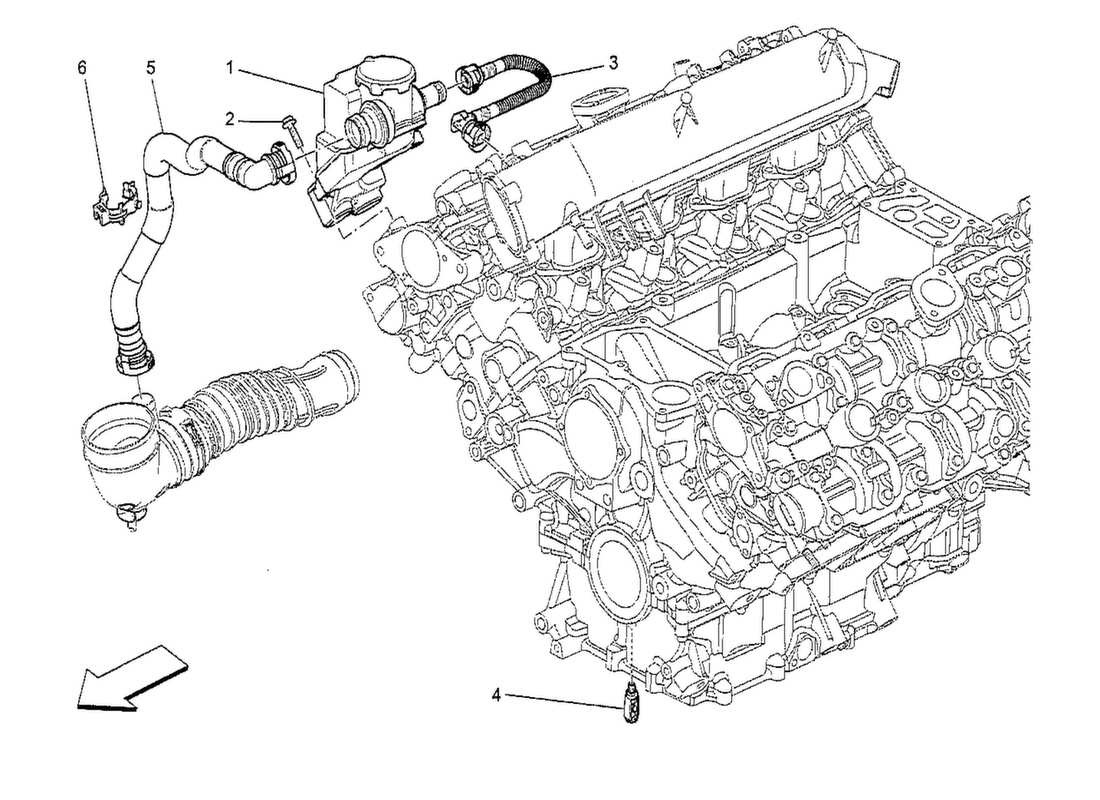 6
5
1
2
3
4