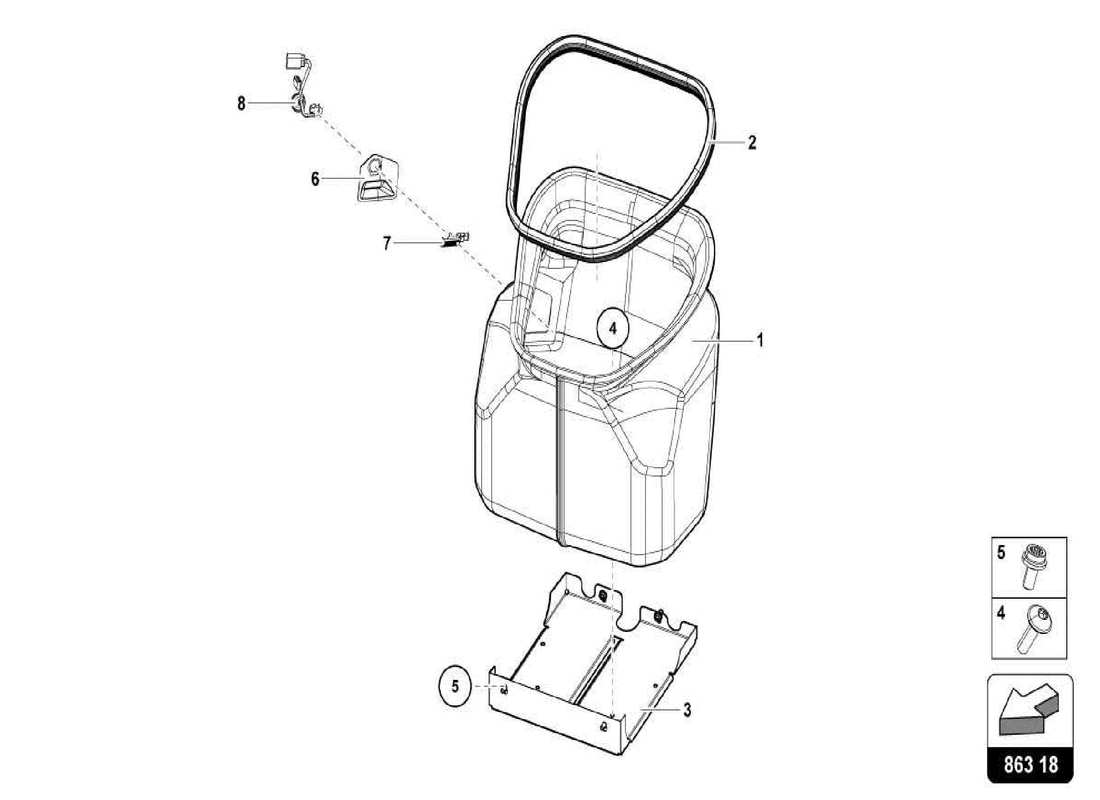 8
6
7
2
4
1
5
3
5
4
863 18