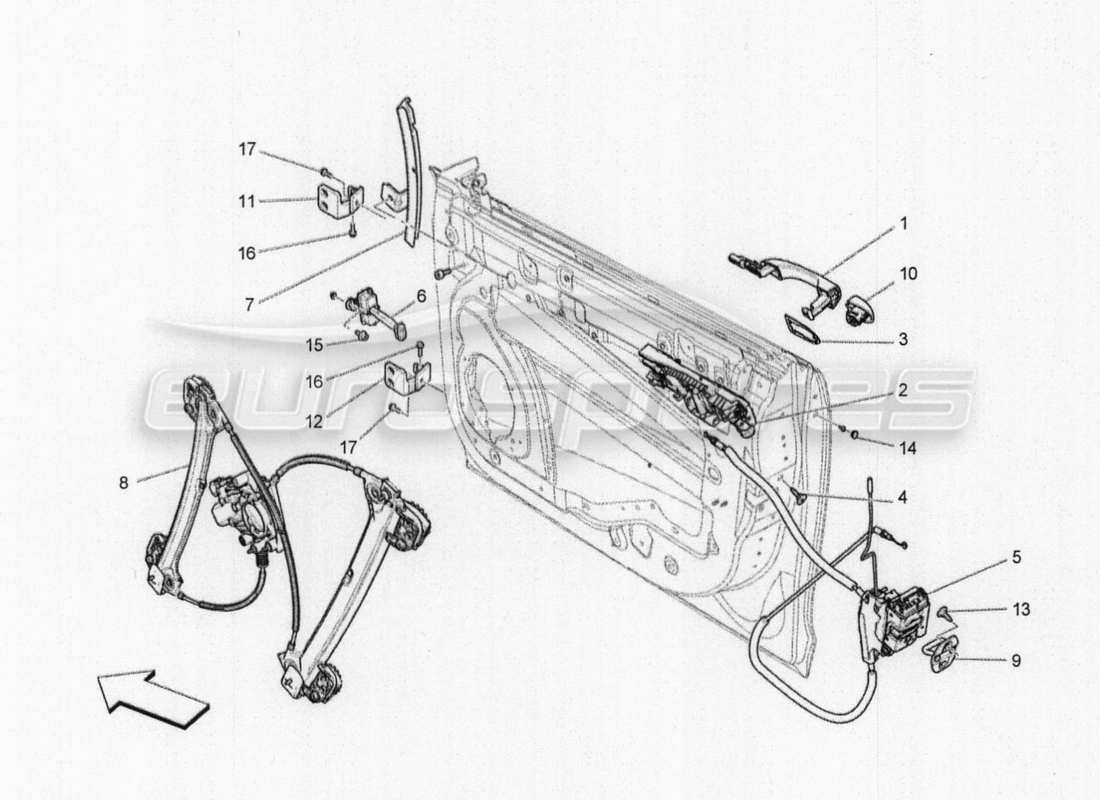 17
11
16
7
6
15
16
12
17
8
1
10
3
2
14
4
5
13
9
eurospares