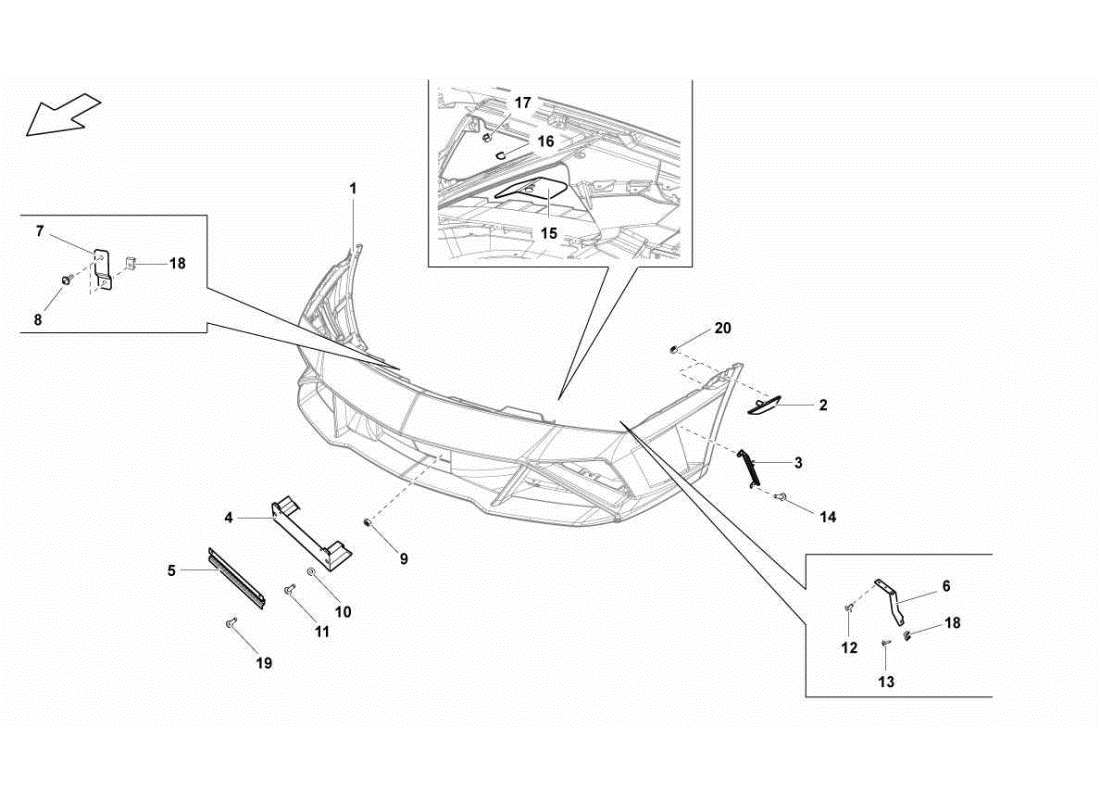 17
16
15
1
7
18
8
20
2
3
14
4
9
5
10
11
19
6
12
18
13