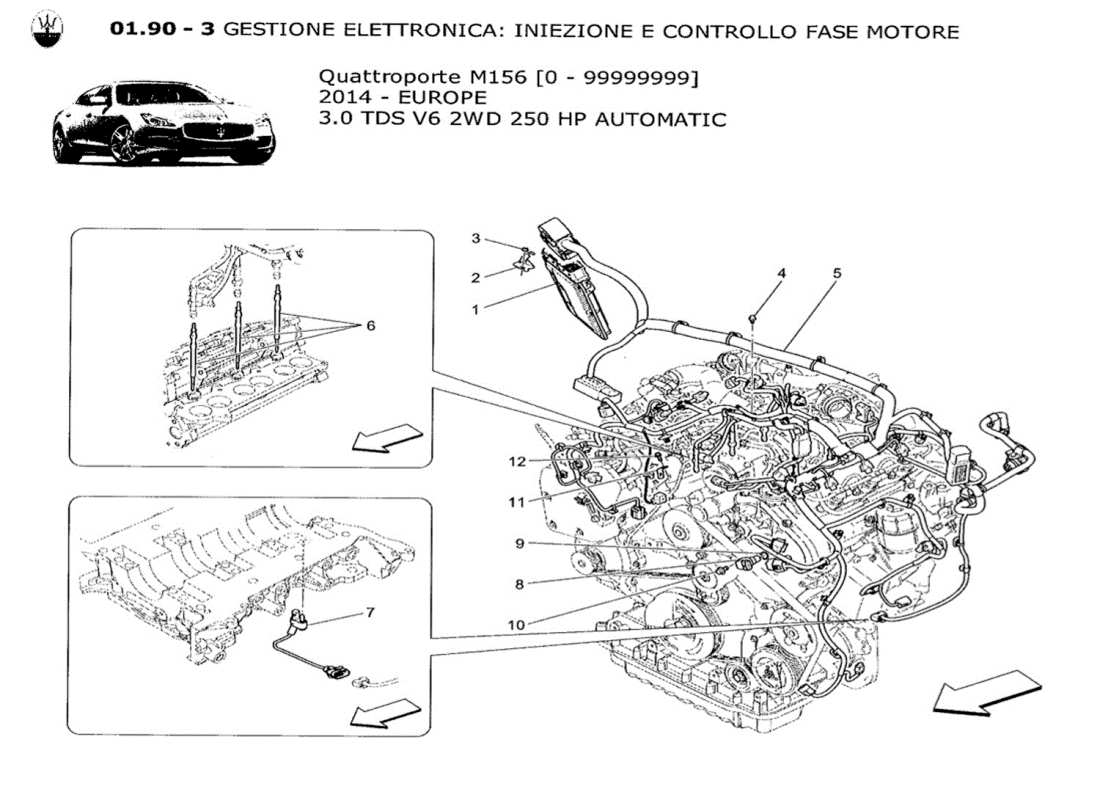 01.90 - 3 GESTIONE ELETTRONICA: INIEZIONE E CONTROLLO FASE MOTORE

Quattroporte M156 [0 - 99999999]
2014 - EUROPE
3.0 TDS V6 2WD 250 HP AUTOMATIC

6

7

3
2
1
4
5
12
11
9
8
10