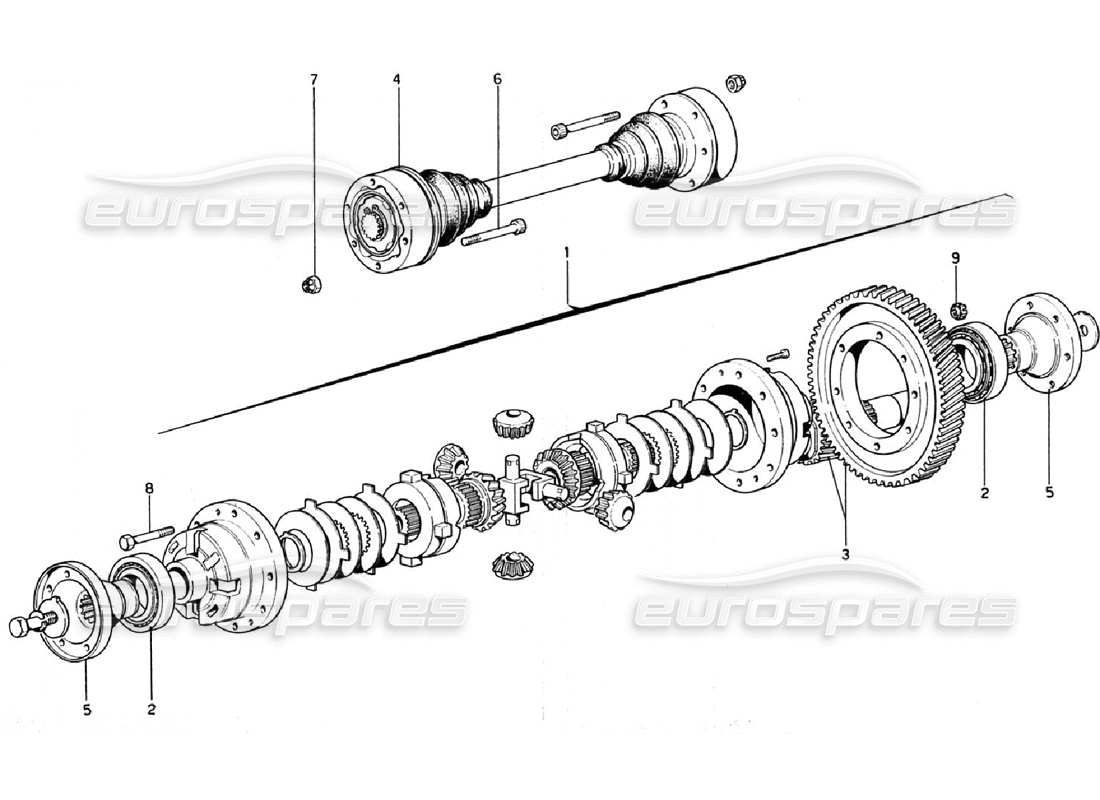 7
4
6
eurospares
eurospares
1
9
8
2
5
3
eurospares
eurospares
5
2