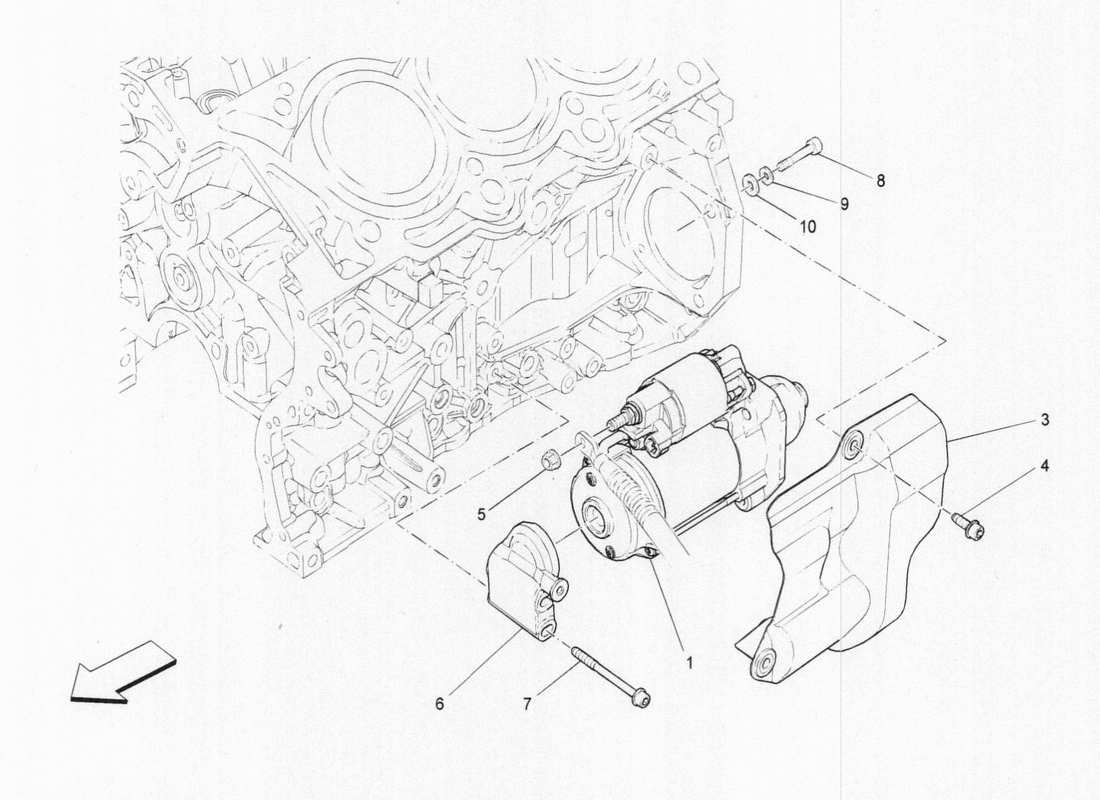 8
9
10
3
4
5
1
6
7