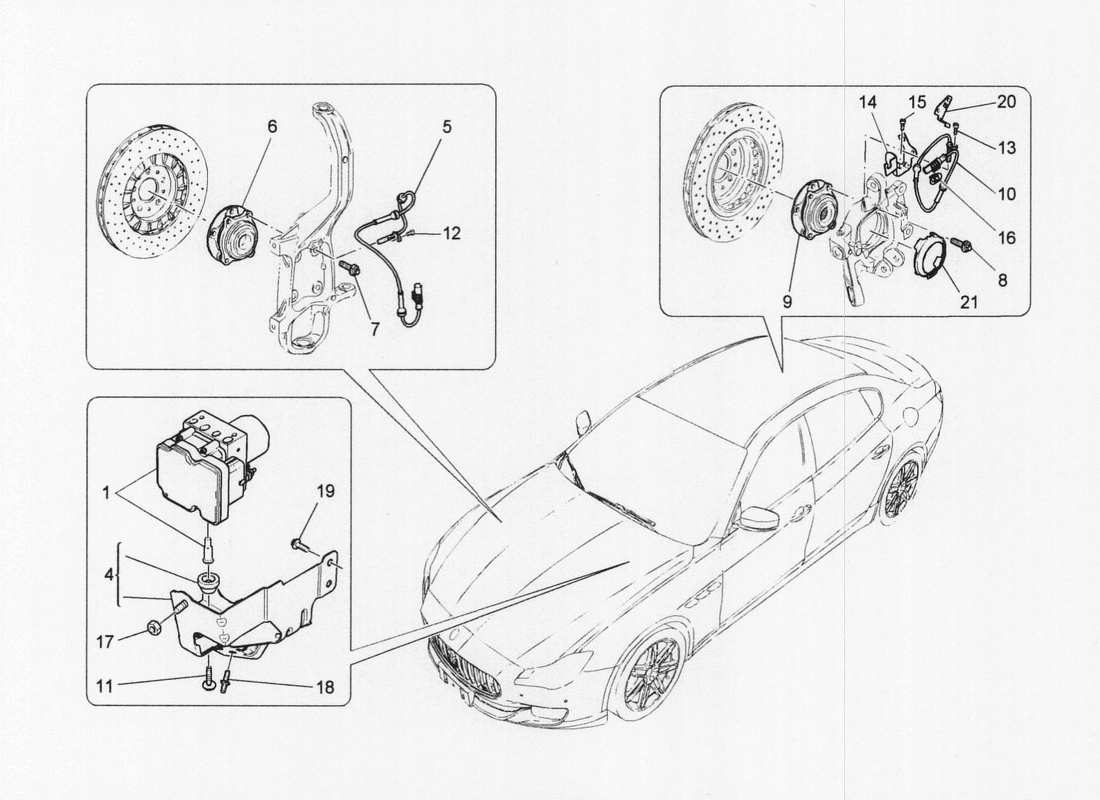 6
5
12
7
14
15
20
13
10
16
8
21
9
1
19
4
17
11
18