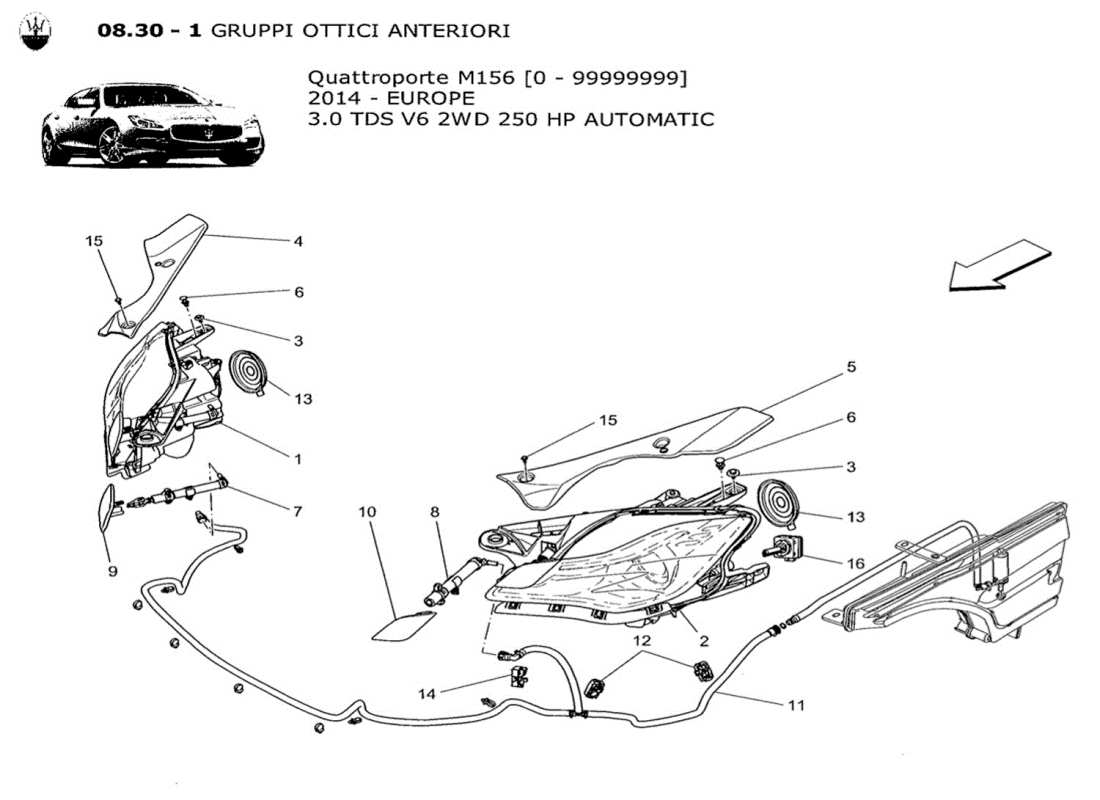 08.30 - 1 GRUPPI OTTICI ANTERIORI

Quattroporte M156 [0 - 99999999]
2014 - EUROPE
3.0 TDS V6 2WD 250 HP AUTOMATIC

15
4
6
3
13
1
7
9
5
15
6
3
13
16
10
8
2
12
14
11