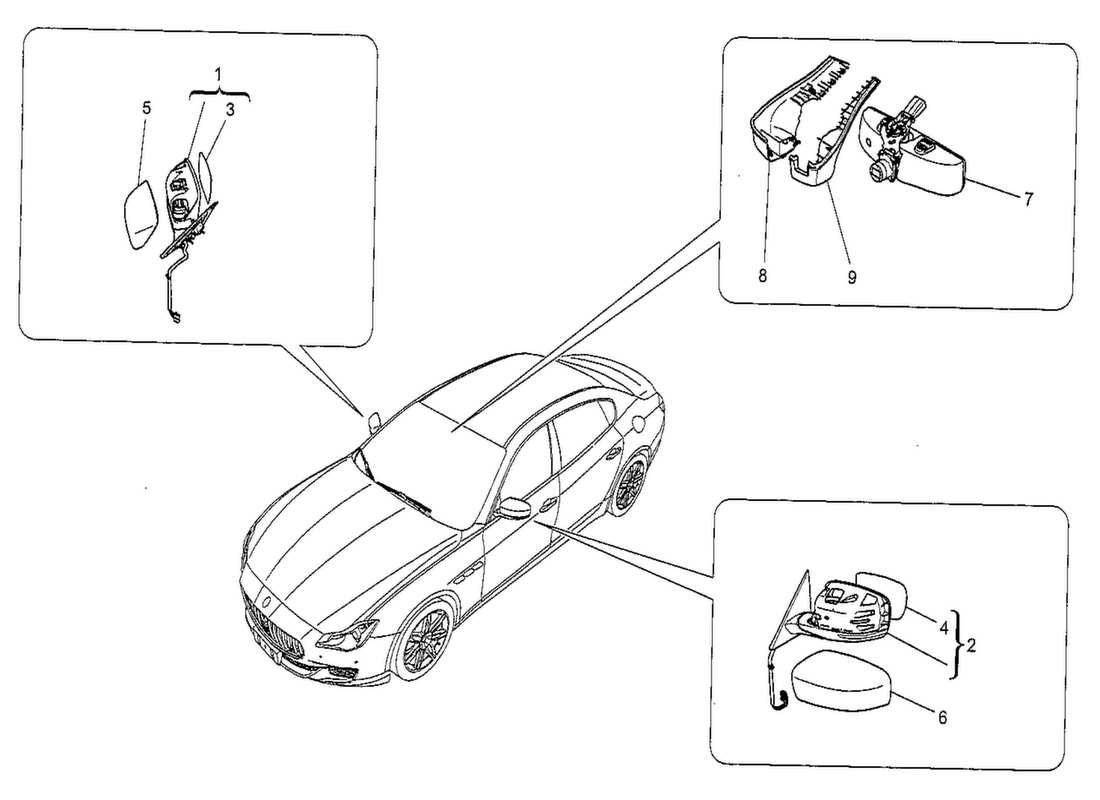 1
5
3
8
9
7
4
2
6