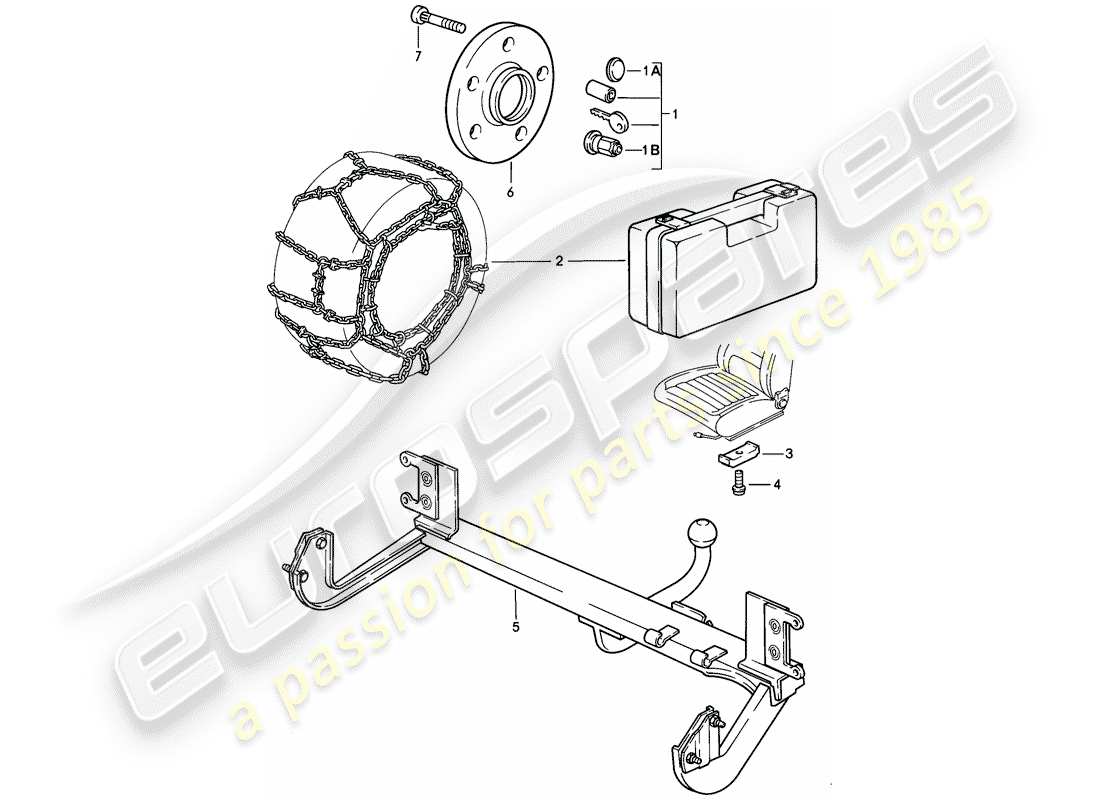 7
1 A
1
1 B
6
2
3
4
5
eurospares
a passion for parts since 1985