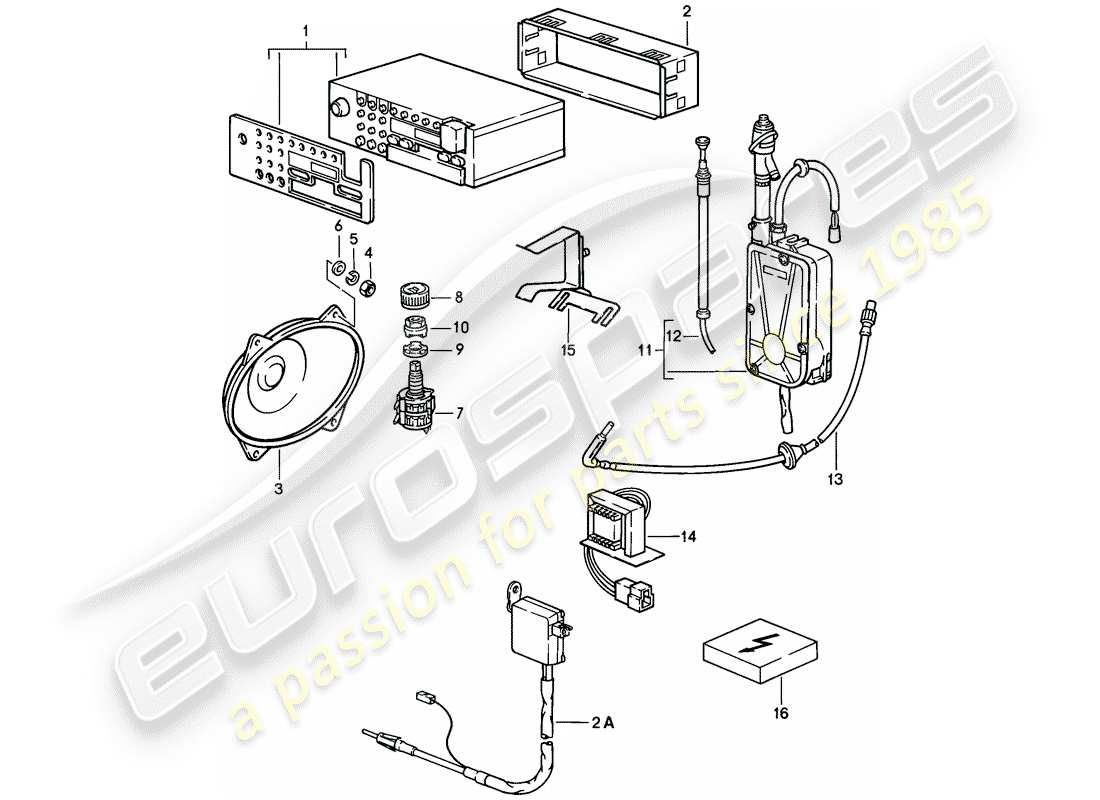 1
2
6
5
4
8
10
9
7
3
15
12
11
13
14
2 A
16
eurospares
a passion for parts since 1985