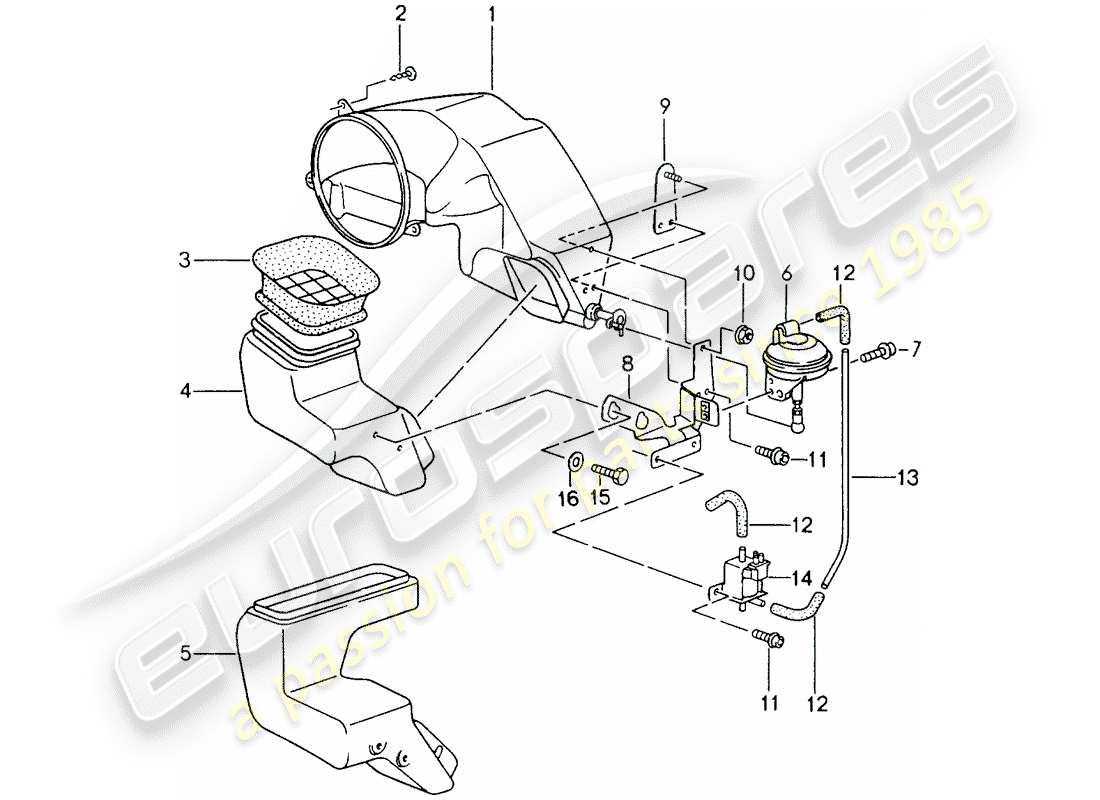 2
1
9
3
10
6
12
7
4
8
11
13
16
15
12
14
5
11
12
eurospares
a passion for parts since 1985