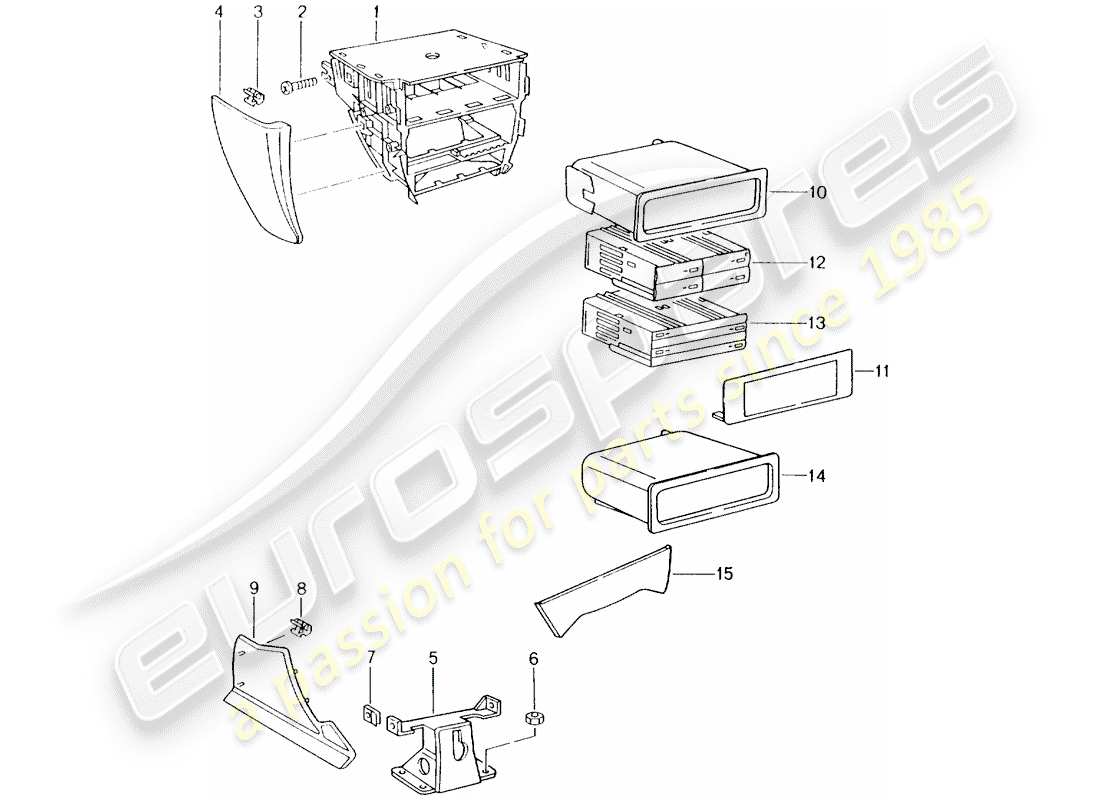 4
3
2
1
10
12
13
11
14
15
9
8
7
5
6

eurospares
a passion for parts since 1985