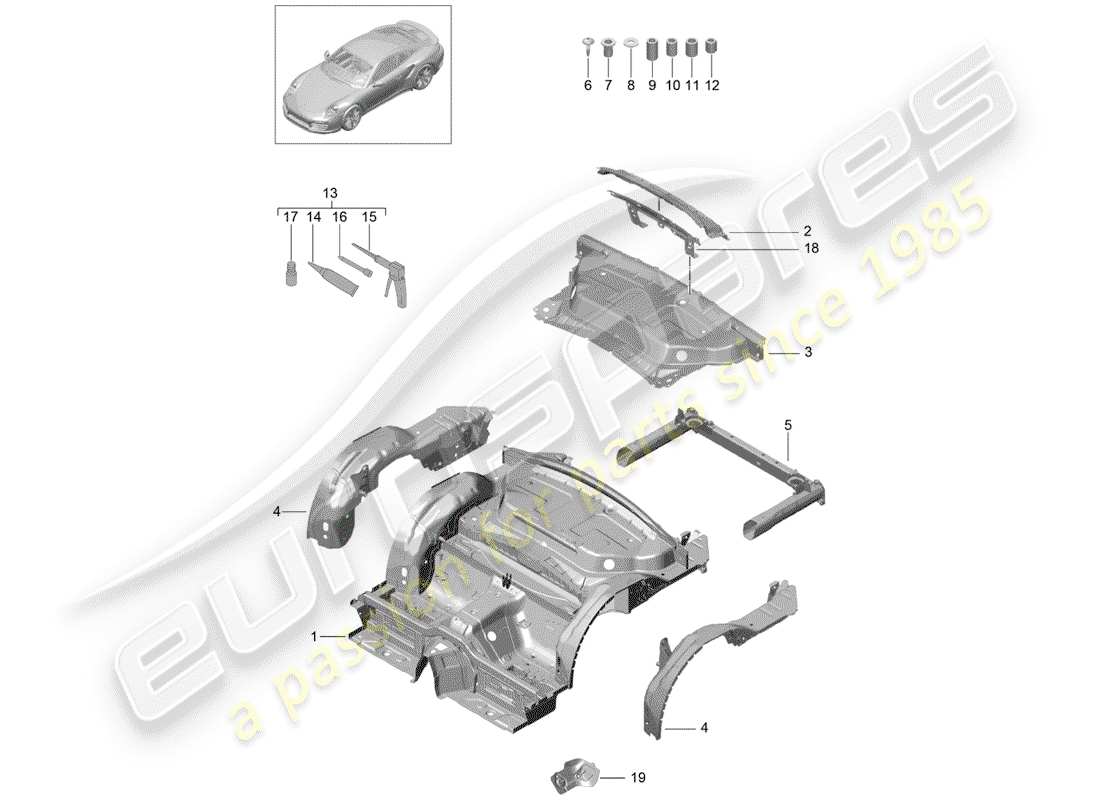 6 7 8 9 10 11 12

13

17 14 16 15

2

18

3

5

4

1

4

19

eurospares

a passion for parts since 1985