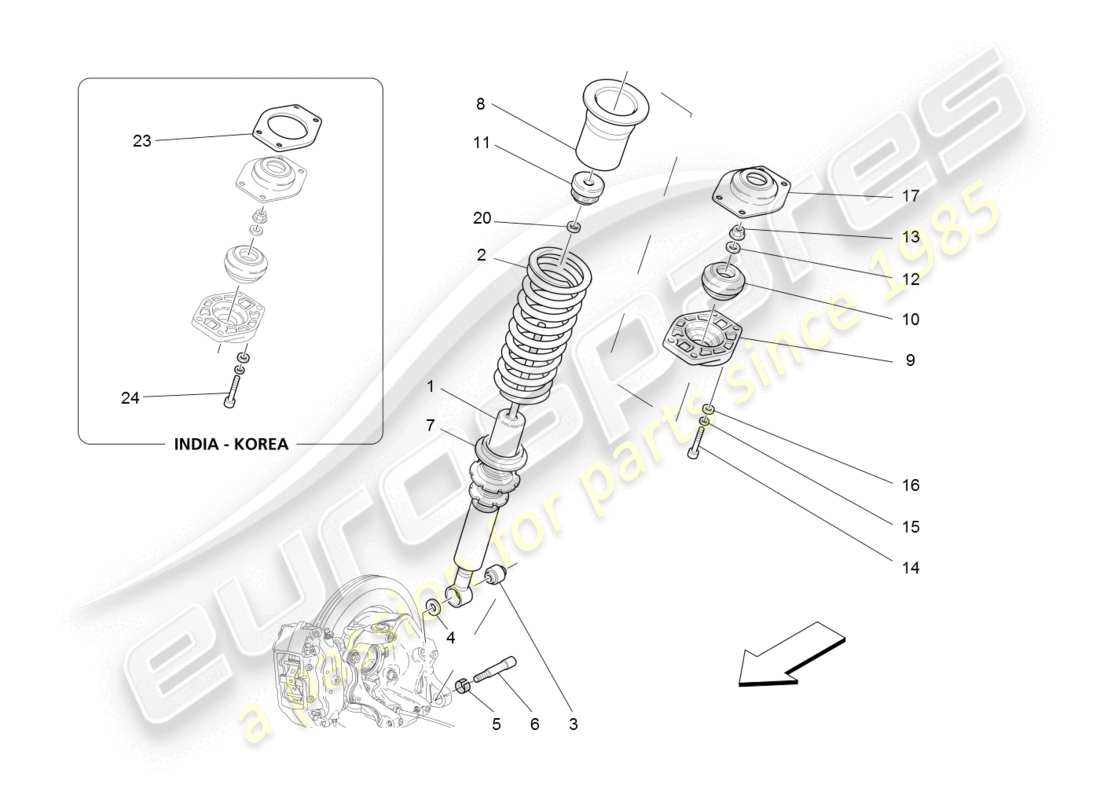 23

24

INDIA - KOREA

8

11

20

2

1

7

4

5

6

3

17

13

12

10

9

16

15

14

eurospares

a passion for parts since 1985