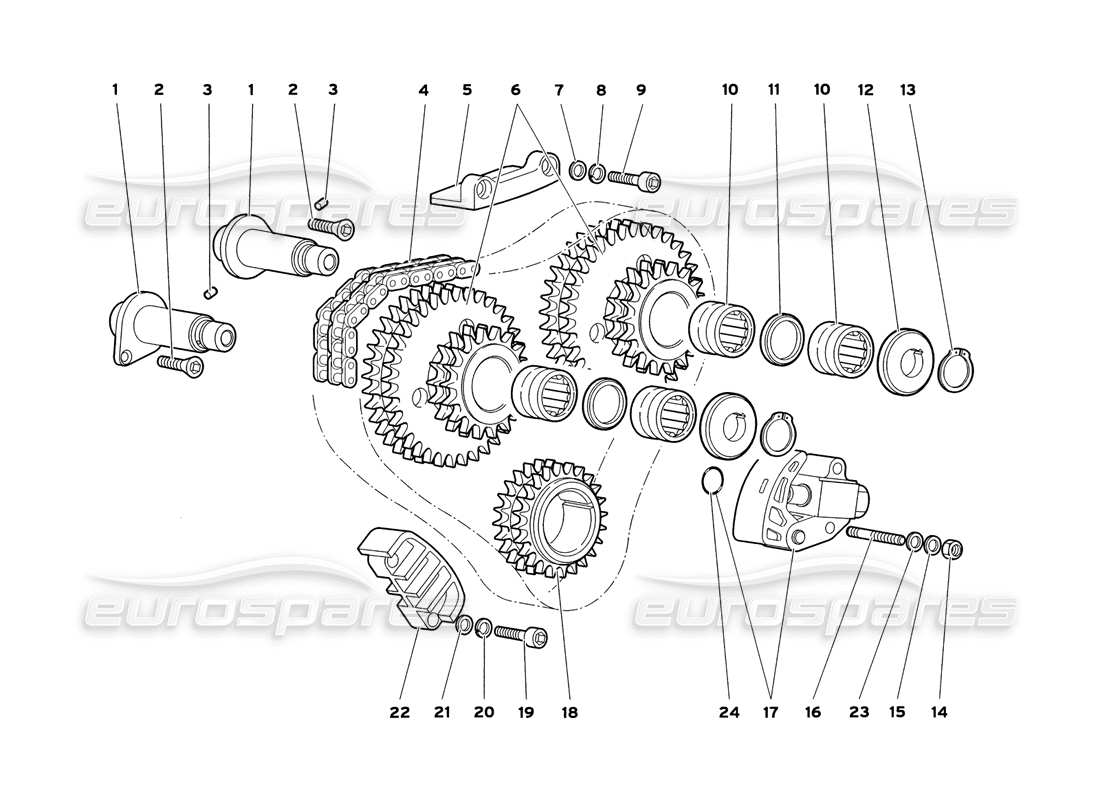 1 2 3 1 2 3 4 5 6 7 8 9 10 11 10 12 13

eurospares eurospares eurospares eurospares

22 21 20 19 18 24 17 16 23 15 14