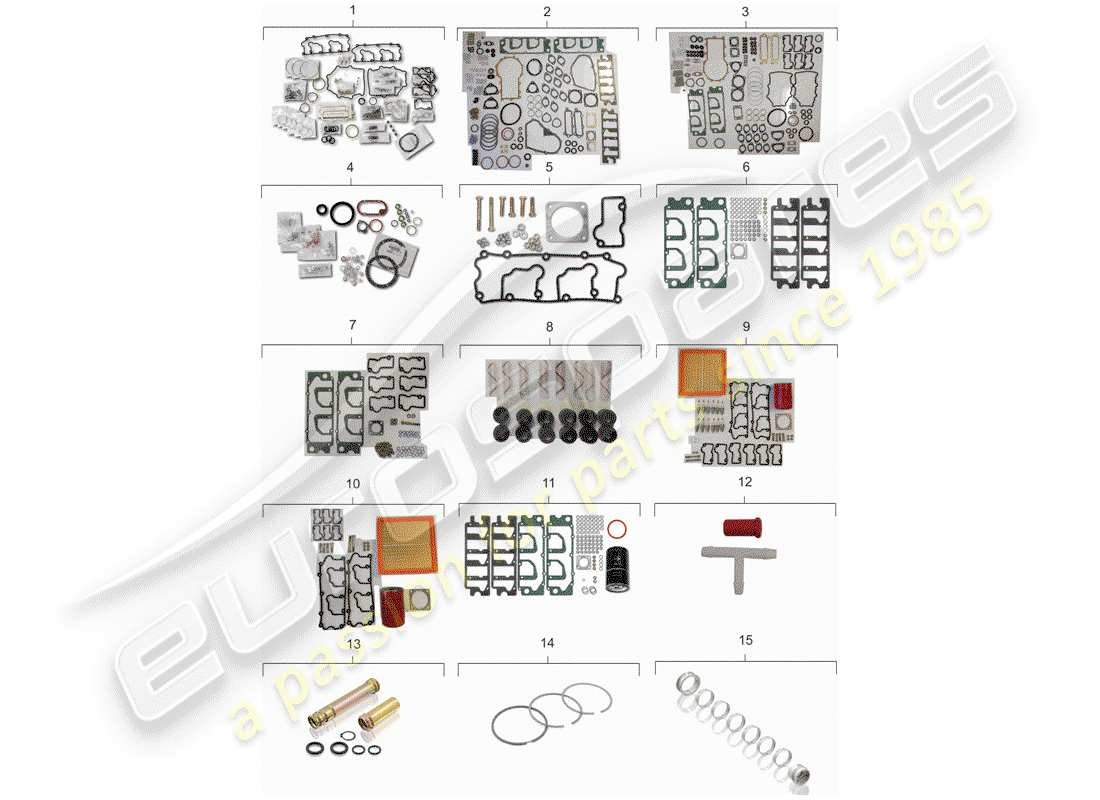 1
2
3
4
5
6
7
8
9
10
11
12
13
14
15
eurospares
a passion for parts since 1985