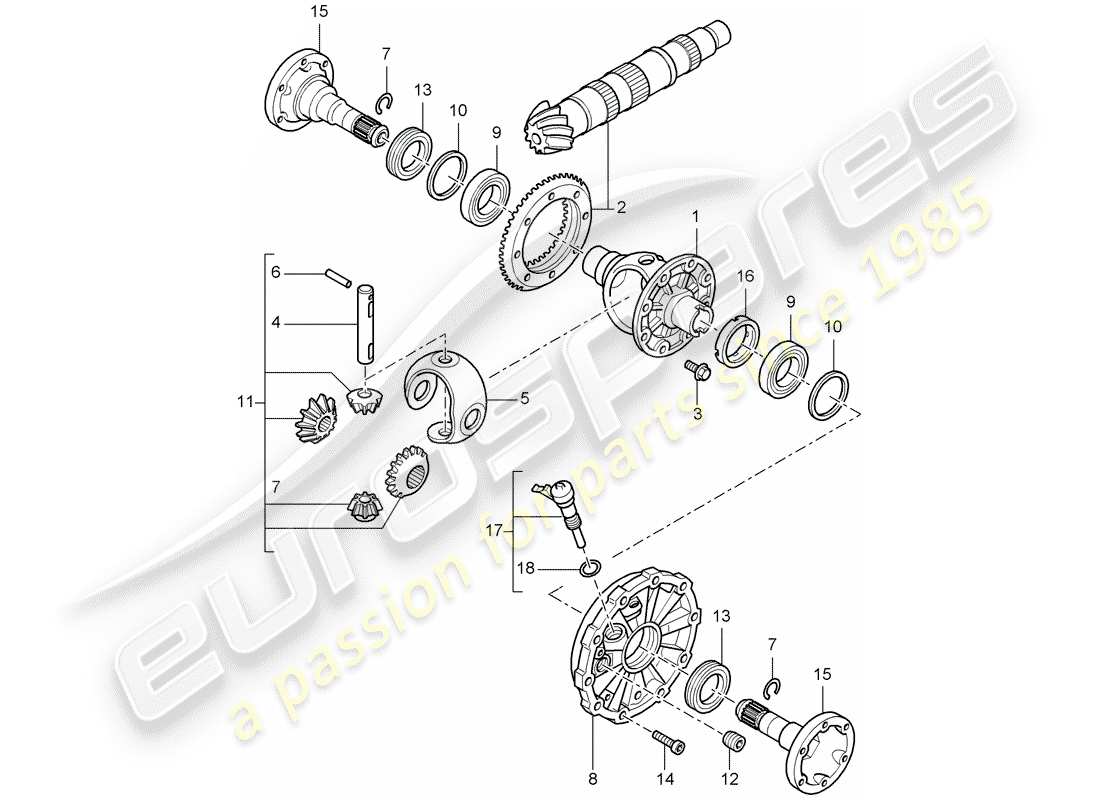 15
7
13
10
9
2
1
16
9
10
6
4
11
5
3
7
17
18
13
7
15
8
14
12
eurospares
a passion for parts since 1985