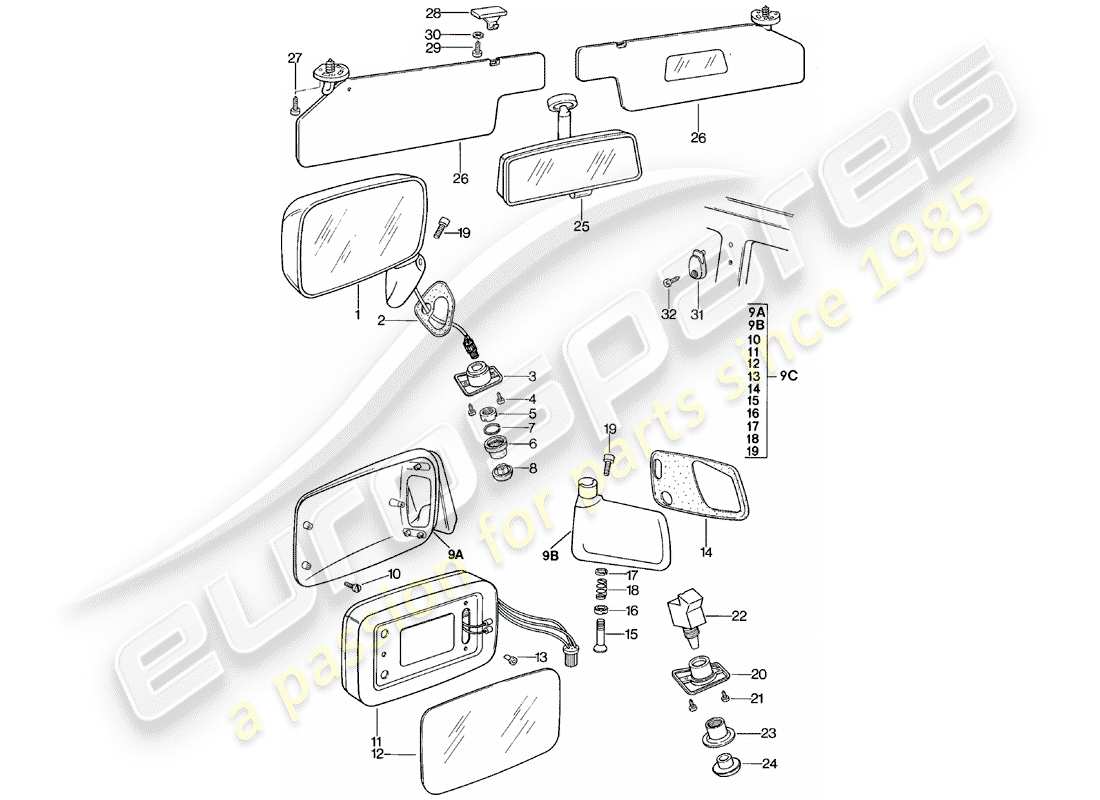 28
30
29
27
26
26
25
19
1
2
32
31
9A
9B
10
11
12
13
14
15
16
17
18
19
9C
3
4
5
7
6
8
19
9A
9B
14
10
17
18
16
15
22
13
20
21
11
12
23
24
eurospares
a passion for parts since 1985